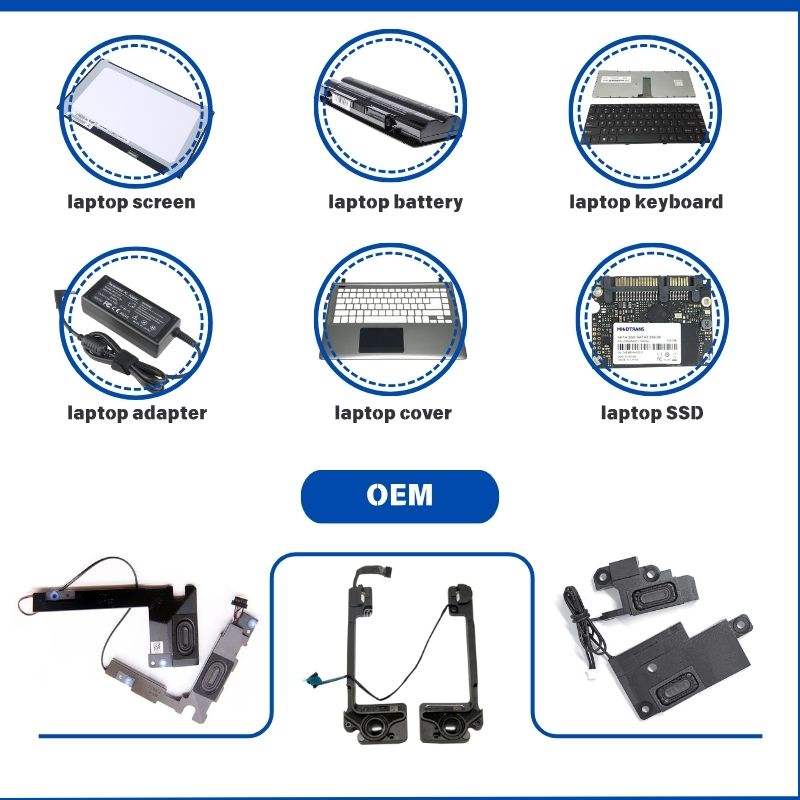 laptop screen

laptop battery

laptop keyboard

laptop adapter

laptop cover

laptop SSD

OEM