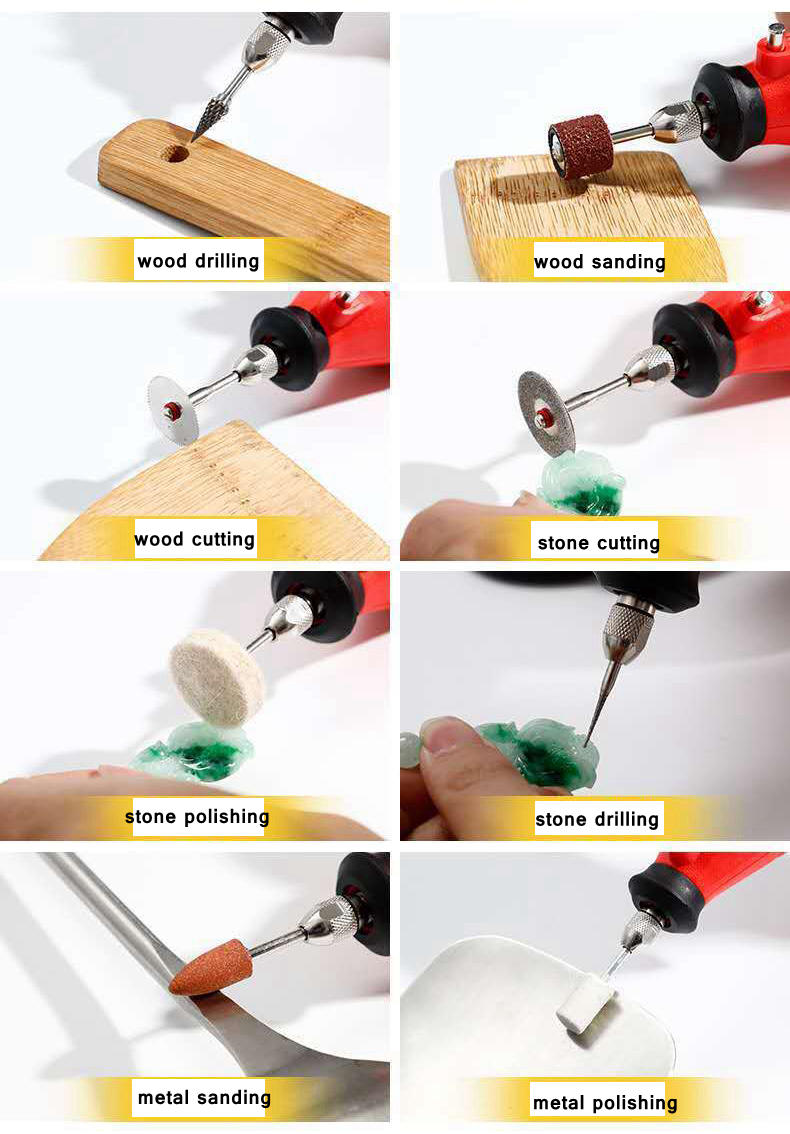 wood drilling

wood sanding

wood cutting

stone cutting

stone polishing

stone drilling

metal sanding

metal polishing