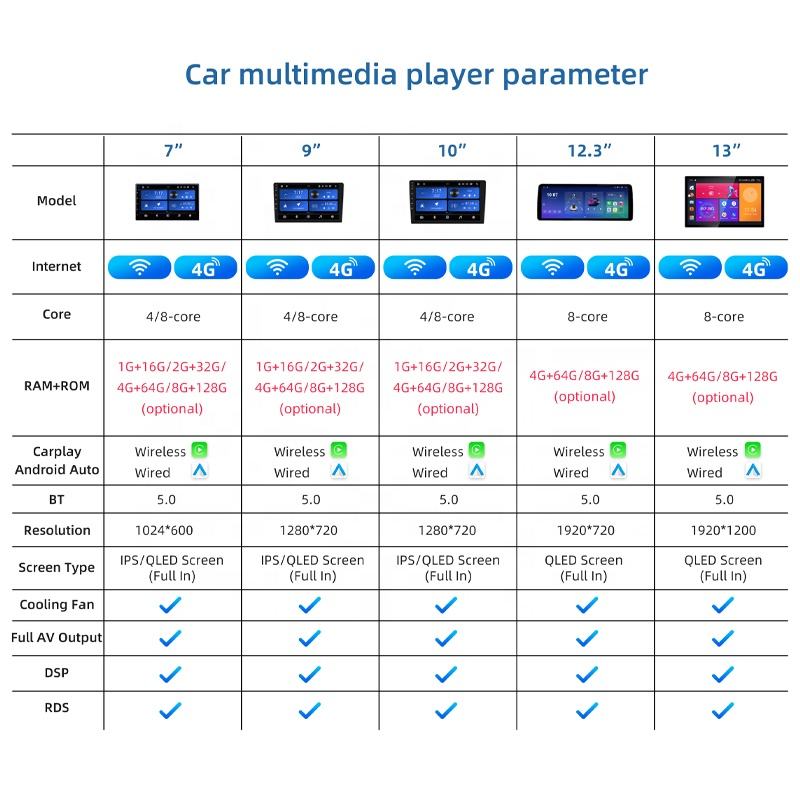 Car multimedia player parameter

| | 7" | 9" | 10" | 12.3" | 13" |
|---|---|---|---|---|---|
| Model | | | | | |
| Internet | 4G | 4G | 4G | 4G | 4G |
| Core | 4/8-core | 4/8-core | 4/8-core | 8-core | 8-core |
| RAM+ROM | 1G+16G/2G+32G/ 4G+64G/8G+128G (optional) | 1G+16G/2G+32G/ 4G+64G/8G+128G (optional) | 1G+16G/2G+32G/ 4G+64G/8G+128G (optional) | 4G+64G/8G+128G (optional) | 4G+64G/8G+128G (optional) |
| Carplay Android Auto | Wireless Wired | Wireless Wired | Wireless Wired | Wireless Wired | Wireless Wired |
| BT | 5.0 | 5.0 | 5.0 | 5.0 | 5.0 |
| Resolution | 1024*600 | 1280*720 | 1280*720 | 1920*720 | 1920*1200 |
| Screen Type | IPS/QLED Screen (Full In) | IPS/QLED Screen (Full In) | IPS/QLED Screen (Full In) | QLED Screen (Full In) | QLED Screen (Full In) |
| Cooling Fan | ✓ | ✓ | ✓ | ✓ | ✓ |
| Full AV Output | ✓ | ✓ | ✓ | ✓ | ✓ |
| DSP | ✓ | ✓ | ✓ | ✓ | ✓ |
| RDS | ✓ | ✓ | ✓ | ✓ | ✓ |