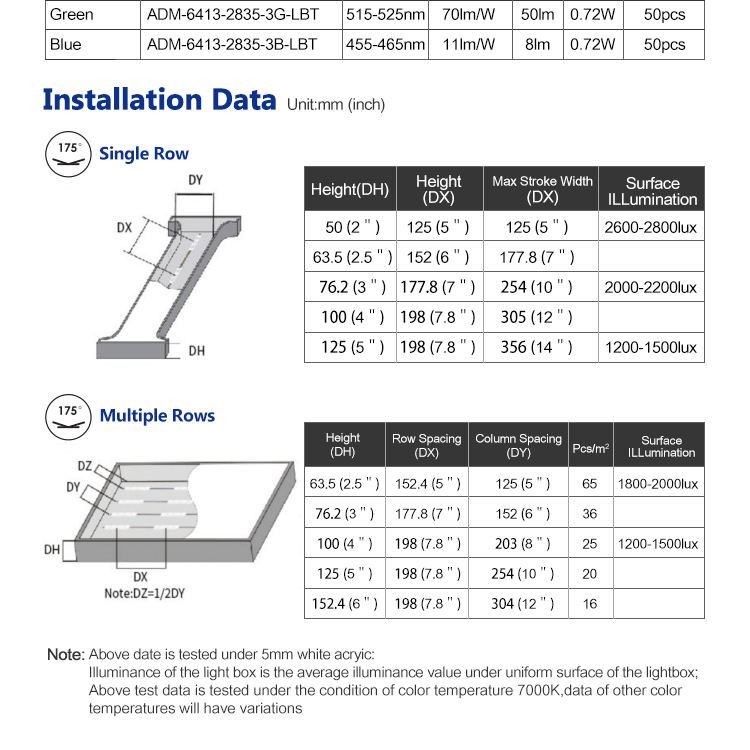 | Green | ADM-6413-2835-3G-LBT | 515-525nm | 70lm/W | 50lm | 0.72W | 50pcs |
|---|---|---|---|---|---|---|
| Blue | ADM-6413-2835-3B-LBT | 455-465nm | 11lm/W | 8lm | 0.72W | 50pcs |

Installation Data Unit:mm (inch)

175°
Single Row

DY
DX
DH

| Height(DH) | Height (DX) | Max Stroke Width (DX) | Surface ILLumination |
|---|---|---|---|
| 50 (2 " ) | 125 (5 " ) | 125 (5 " ) | 2600-2800lux |
| 63.5 (2.5 " ) | 152 (6 " ) | 177.8 (7 " ) | |
| 76.2 (3 " ) | 177.8 (7 " ) | 254 (10 " ) | 2000-2200lux |
| 100 (4 " ) | 198 (7.8 " ) | 305 (12 " ) | |
| 125 (5 " ) | 198 (7.8 " ) | 356 (14 " ) | 1200-1500lux |

175°
Multiple Rows

DZ
DY
DH
DX
Note:DZ=1/2DY

| Height (DH) | Row Spacing (DX) | Column Spacing (DY) | Pcs/m$^2$ | Surface ILLumination |
|---|---|---|---|---|
| 63.5 (2.5 " ) | 152.4 (5 " ) | 125 (5 " ) | 65 | 1800-2000lux |
| 76.2 (3 " ) | 177.8 (7 " ) | 152 (6 " ) | 36 | |
| 100 (4 " ) | 198 (7.8 " ) | 203 (8 " ) | 25 | 1200-1500lux |
| 125 (5 " ) | 198 (7.8 " ) | 254 (10 " ) | 20 | |
| 152.4 (6 " ) | 198 (7.8 " ) | 304 (12 " ) | 16 | |

Note: Above date is tested under 5mm white acryic:
Illuminance of the light box is the average illuminance value under uniform surface of the lightbox;
Above test data is tested under the condition of color temperature 7000K,data of other color temperatures will have variations