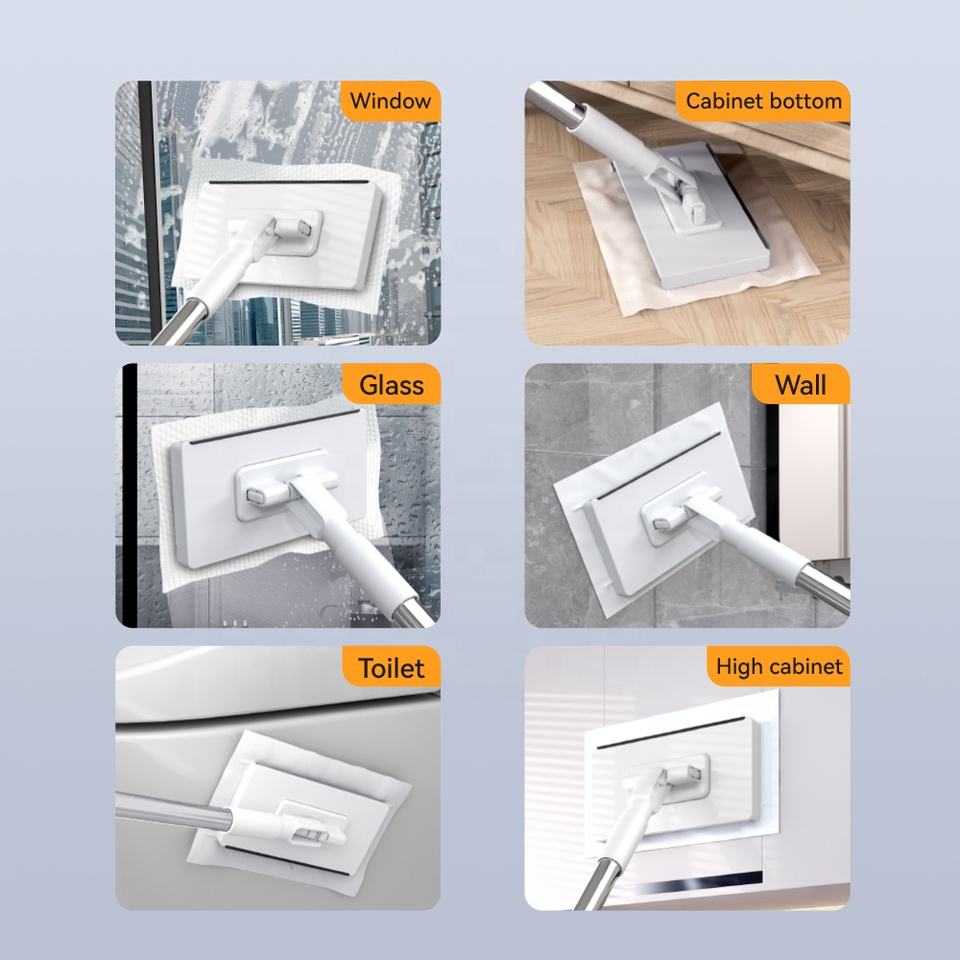 Window

Cabinet bottom

Glass

Wall

Toilet

High cabinet