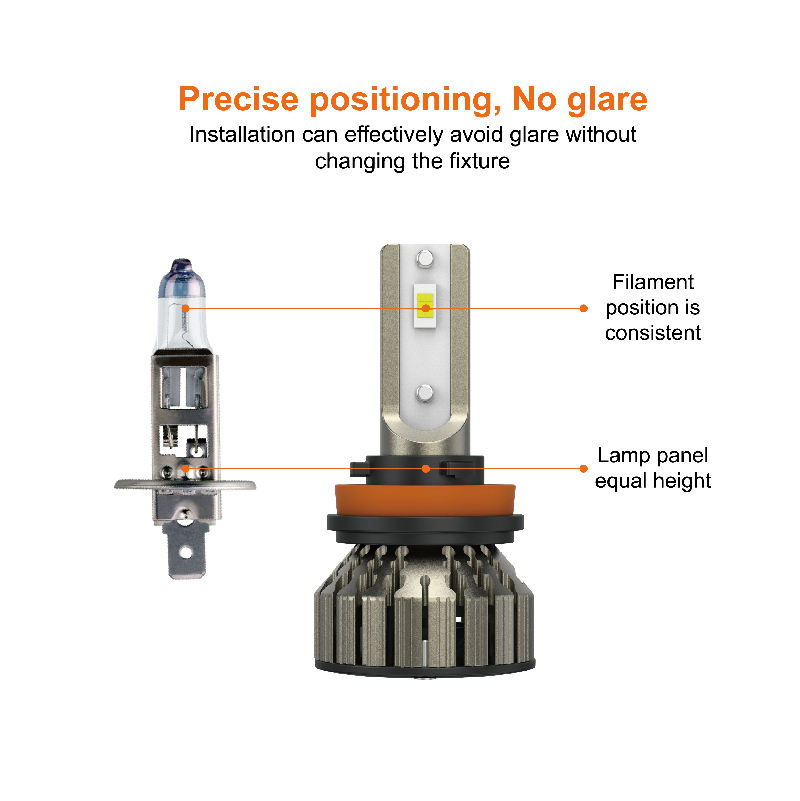 Precise positioning, No glare
Installation can effectively avoid glare without changing the fixture

Filament position is consistent

Lamp panel equal height