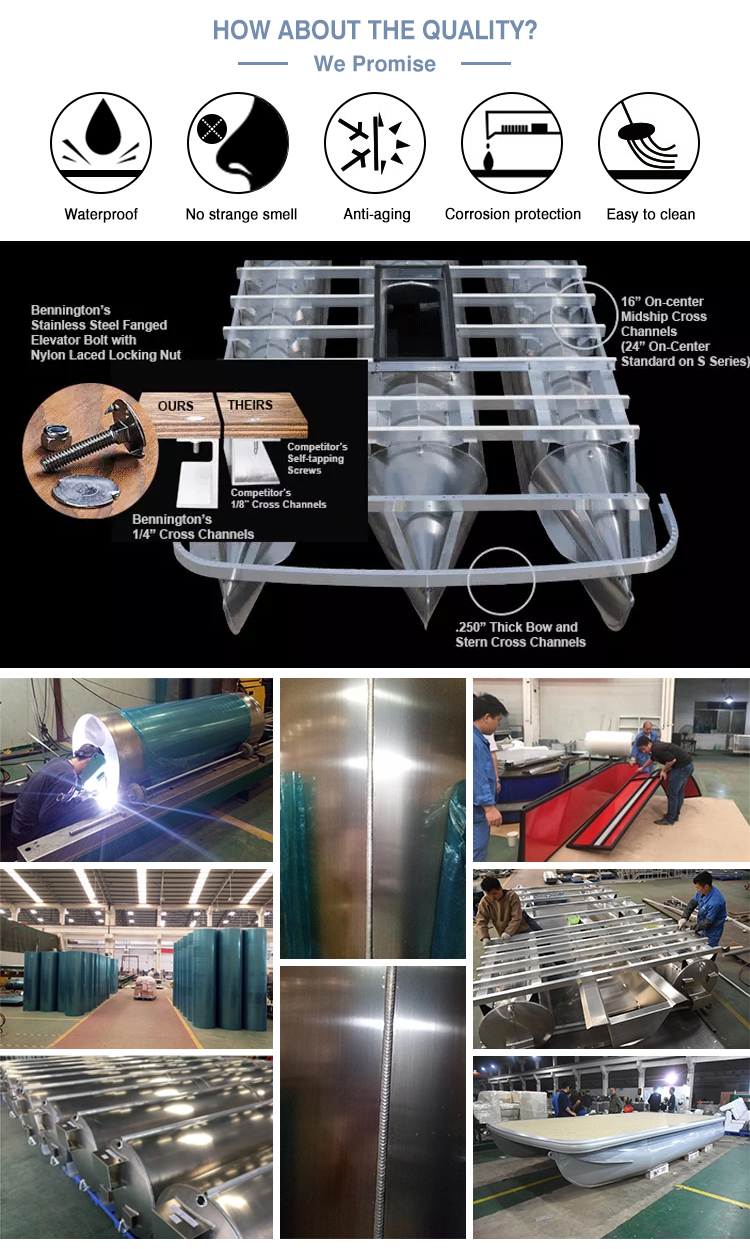 HOW ABOUT THE QUALITY?

We Promise

Waterproof

No strange smell

Anti-aging

Corrosion protection

Easy to clean

Bennington's Stainless Steel Fanged Elevator Bolt with Nylon Laced Locking Nut

OURS

THEIRS

Competitor's Self-tapping Screws

Competitor's 1/8" Cross Channels

Bennington's 1/4" Cross Channels

16" On-center Midship Cross Channels (24" On-Center Standard on S Series)

.250" Thick Bow and Stern Cross Channels