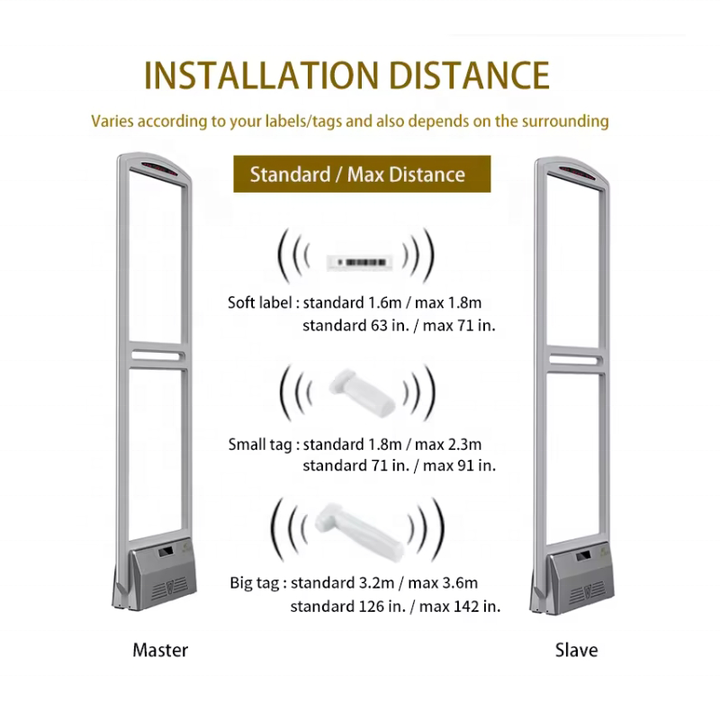 INSTALLATION DISTANCE

Varies according to your labels/tags and also depends on the surrounding

Standard / Max Distance

Soft label : standard 1.6m / max 1.8m
standard 63 in. / max 71 in.

Small tag : standard 1.8m / max 2.3m
standard 71 in. / max 91 in.

Big tag : standard 3.2m / max 3.6m
standard 126 in. / max 142 in.

Master

Slave