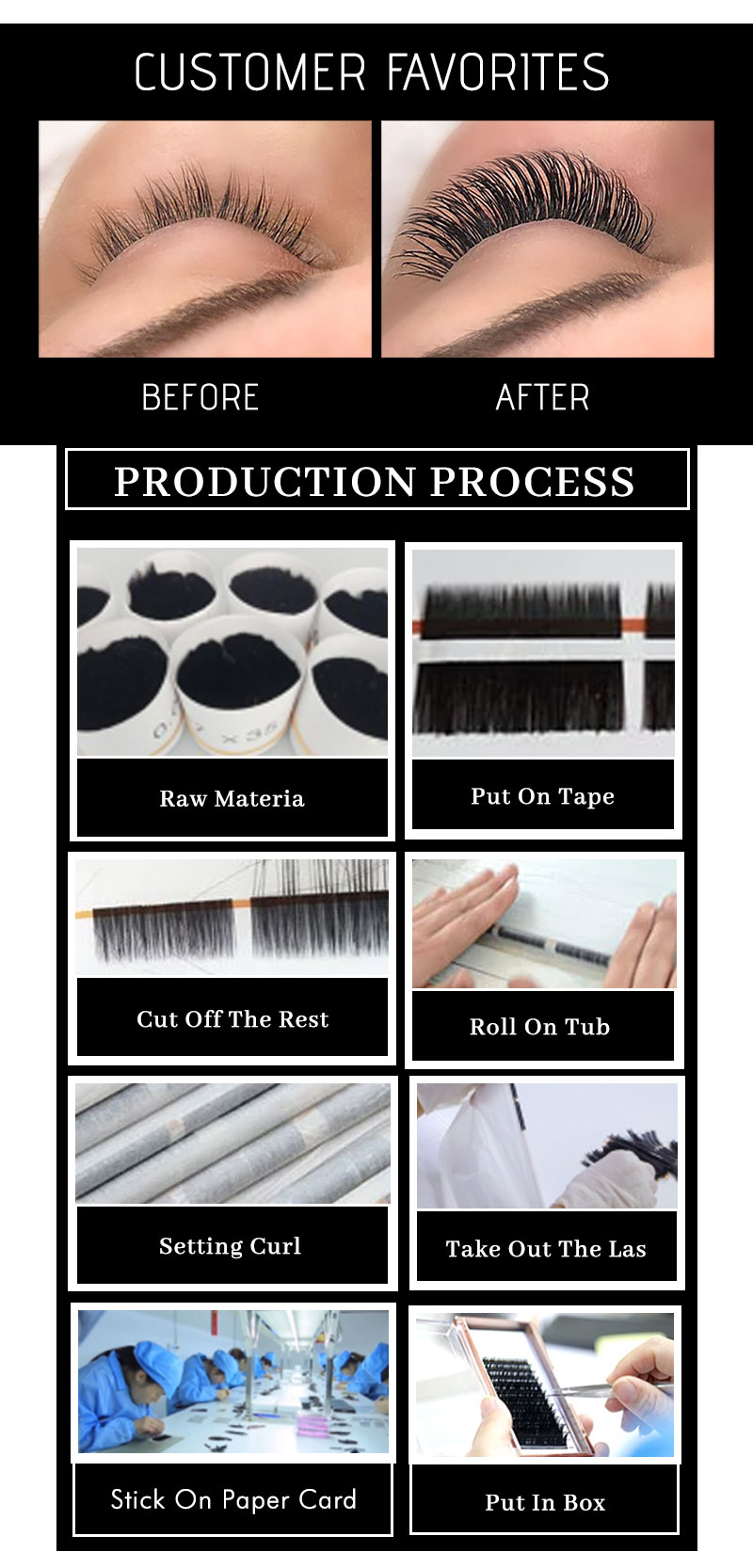 CUSTOMER FAVORITES

BEFORE

AFTER

PRODUCTION PROCESS

Raw Materia

Put On Tape

Cut Off The Rest

Roll On Tub

Setting Curl

Take Out The Las

Stick On Paper Card

Put In Box