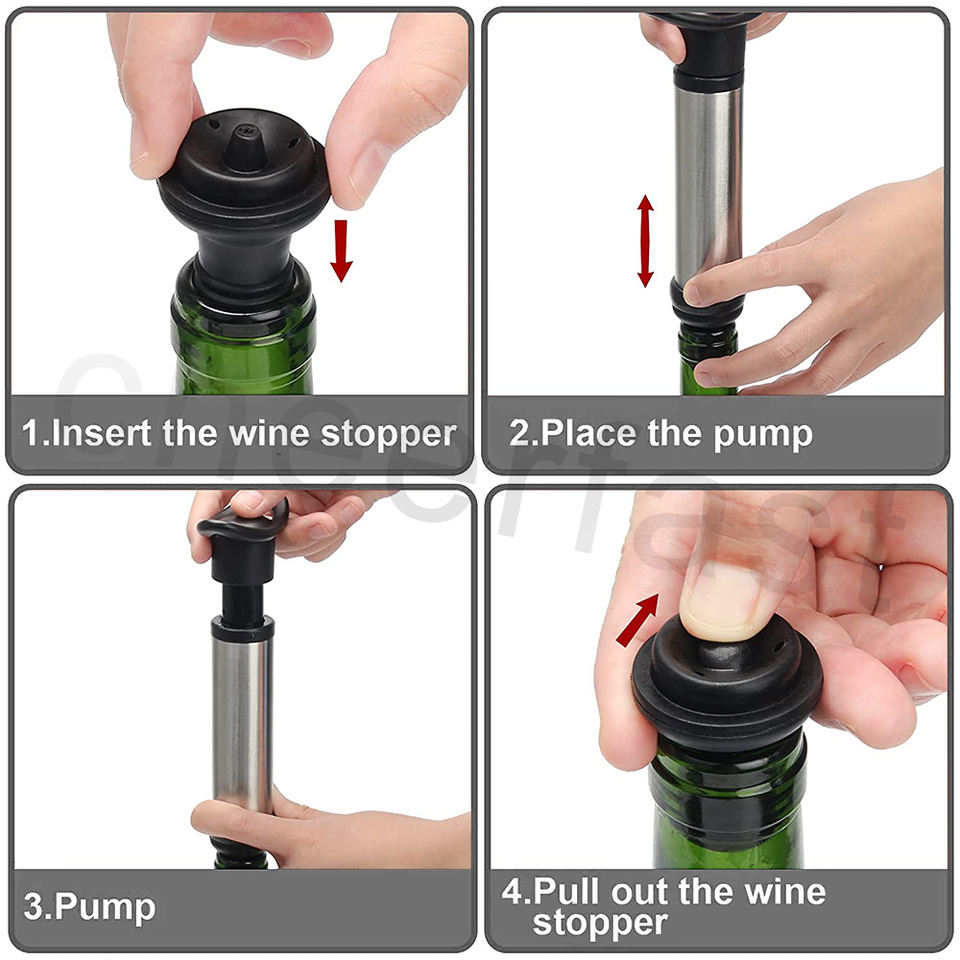 1.Insert the wine stopper

2.Place the pump

3.Pump

4.Pull out the wine stopper

cheerfast