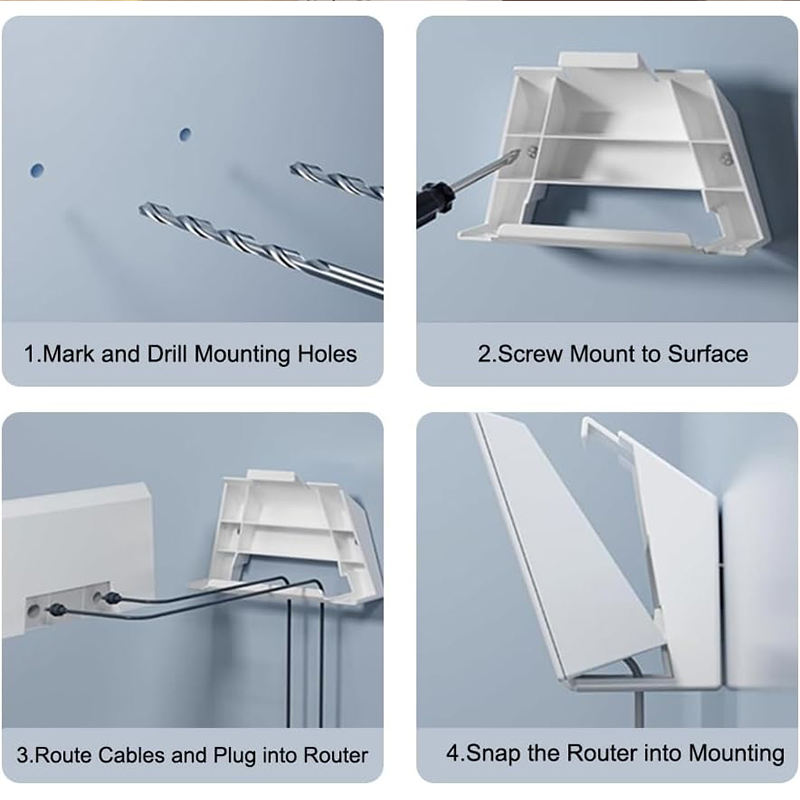 1.Mark and Drill Mounting Holes

2.Screw Mount to Surface

3.Route Cables and Plug into Router

4.Snap the Router into Mounting