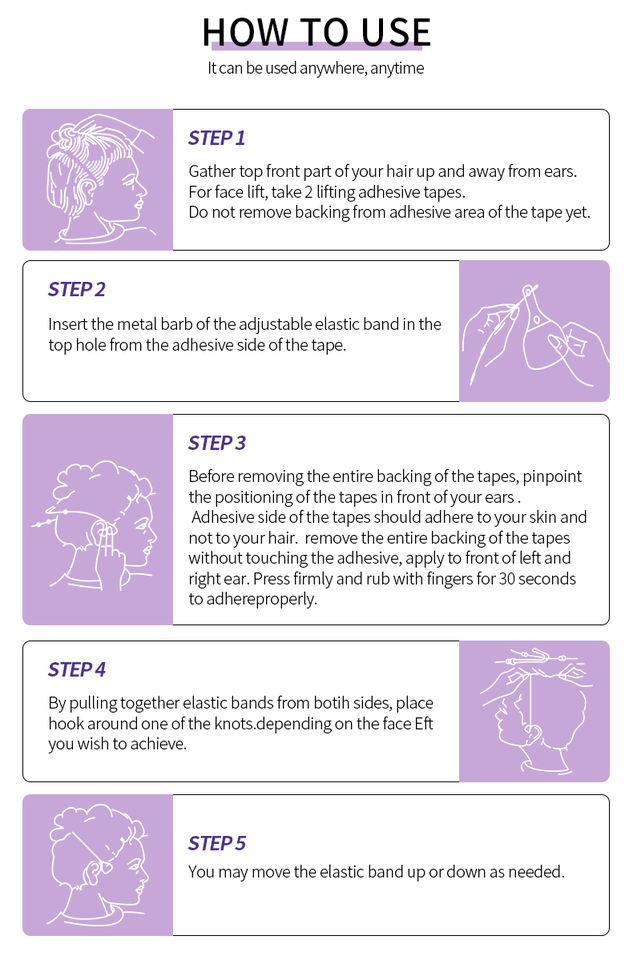 HOW TO USE
It can be used anywhere, anytime

STEP 1
Gather top front part of your hair up and away from ears. For face lift, take 2 lifting adhesive tapes.
Do not remove backing from adhesive area of the tape yet.

STEP 2
Insert the metal barb of the adjustable elastic band in the top hole from the adhesive side of the tape.

STEP 3
Before removing the entire backing of the tapes, pinpoint the positioning of the tapes in front of your ears .
Adhesive side of the tapes should adhere to your skin and not to your hair. remove the entire backing of the tapes without touching the adhesive, apply to front of left and right ear. Press firmly and rub with fingers for 30 seconds to adhereproperly.

STEP 4
By pulling together elastic bands from botih sides, place hook around one of the knots.depending on the face Eft you wish to achieve.

STEP 5
You may move the elastic band up or down as needed.