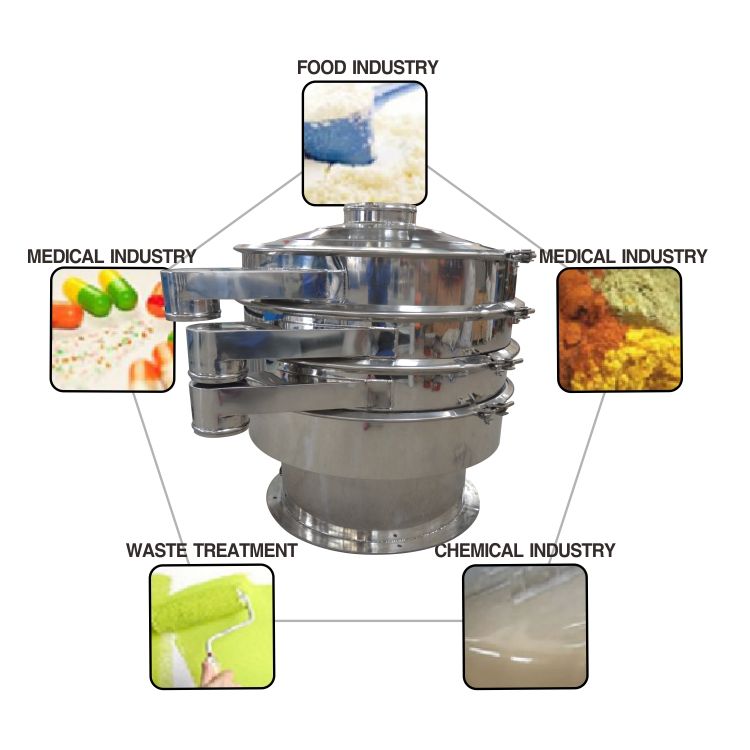 FOOD INDUSTRY

MEDICAL INDUSTRY

MEDICAL INDUSTRY

WASTE TREATMENT

CHEMICAL INDUSTRY