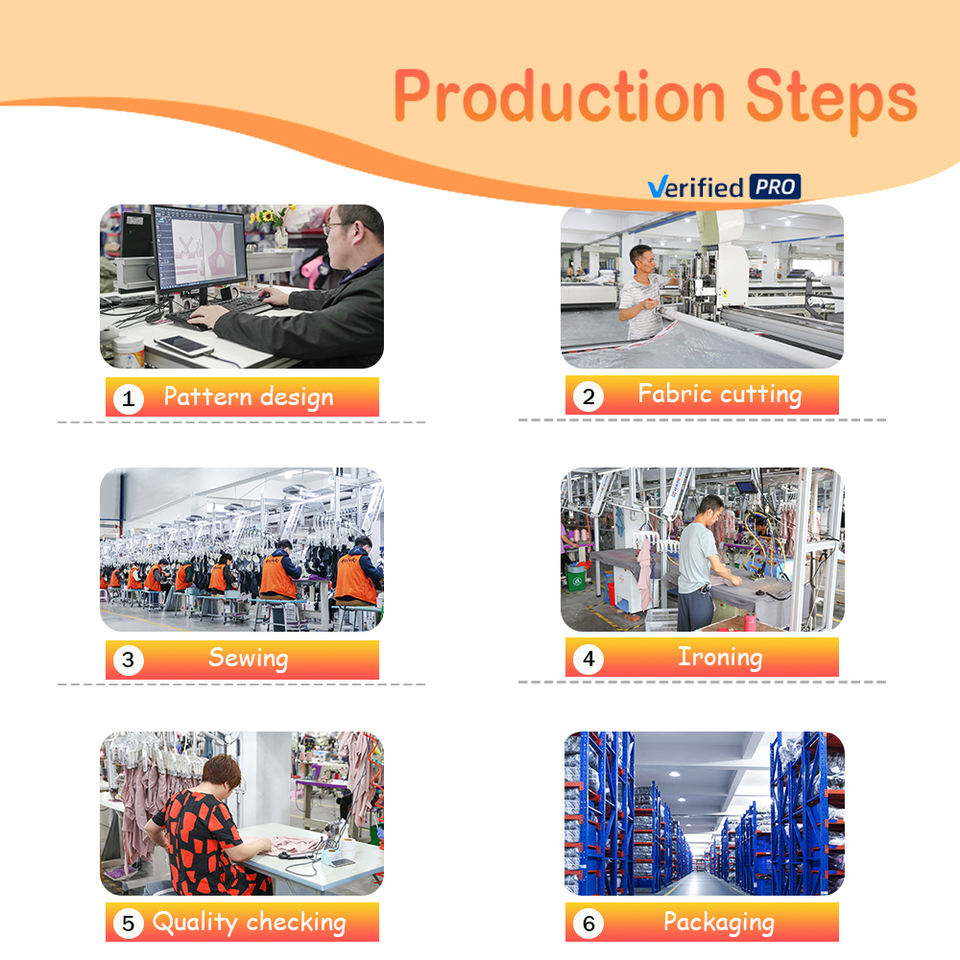 Production Steps

Verified PRO

1 Pattern design

2 Fabric cutting

3 Sewing

4 Ironing

5 Quality checking

6 Packaging