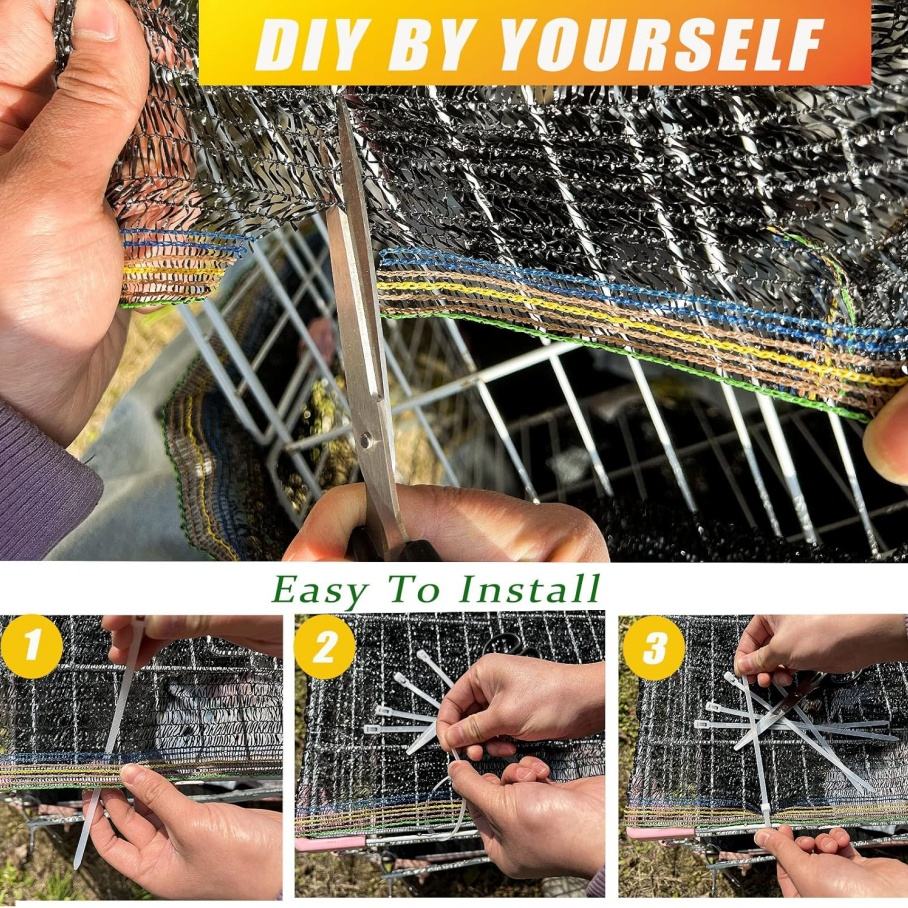 DIY BY YOURSELF

Easy To Install

1

2

3