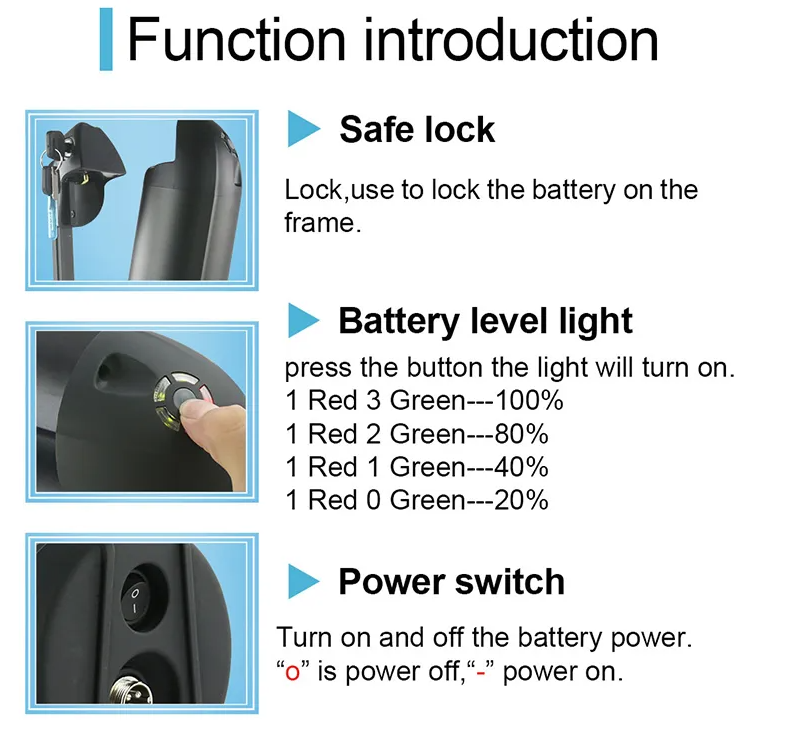 Function introduction

Safe lock

Lock,use to lock the battery on the frame.

Battery level light

press the button the light will turn on.
1 Red 3 Green---100%
1 Red 2 Green---80%
1 Red 1 Green---40%
1 Red 0 Green---20%

Power switch

Turn on and off the battery power.
“o” is power off,“-” power on.