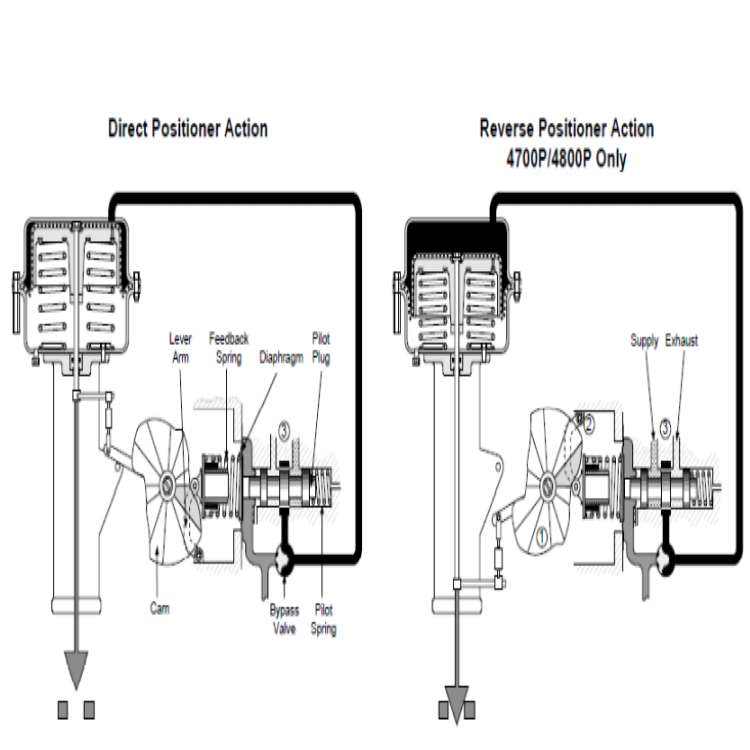 Direct Positioner Action

Lever Arm
Feedback Spring
Diaphragm
Pilot Plug
3
Cam
Bypass Valve
Pilot Spring

Reverse Positioner Action
4700P/4800P Only

Supply
Exhaust
2
3
1