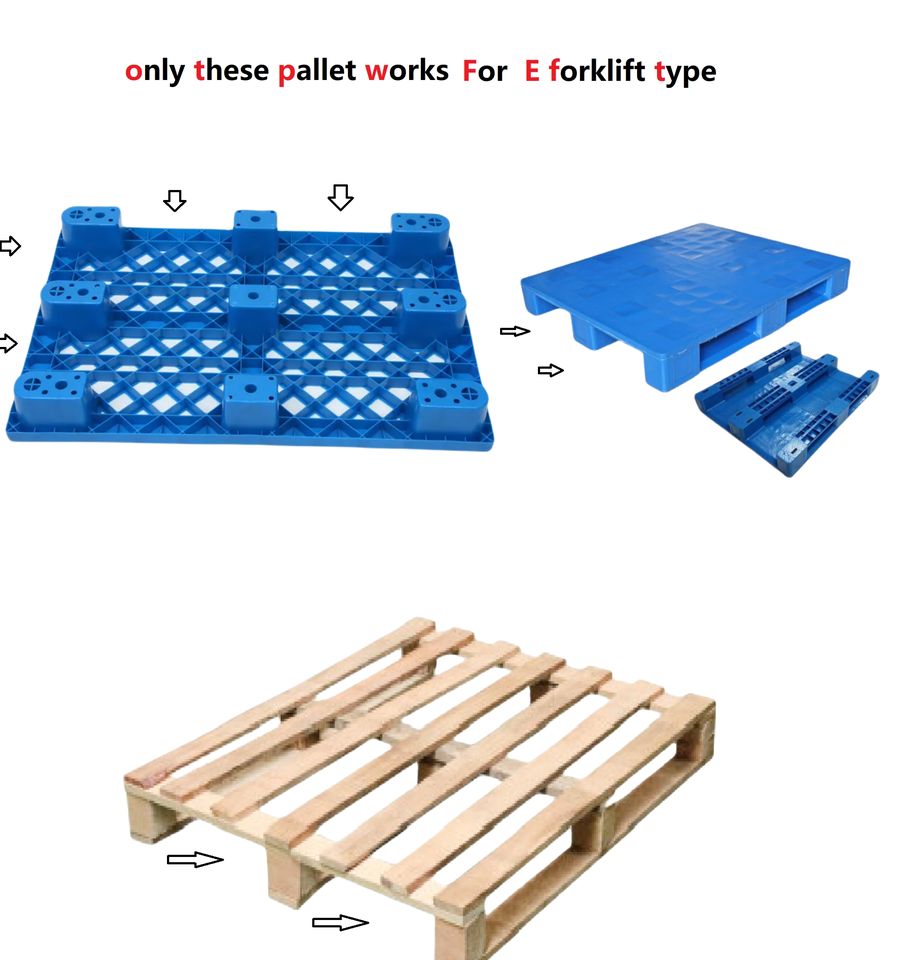 only these pallet works For E forklift type