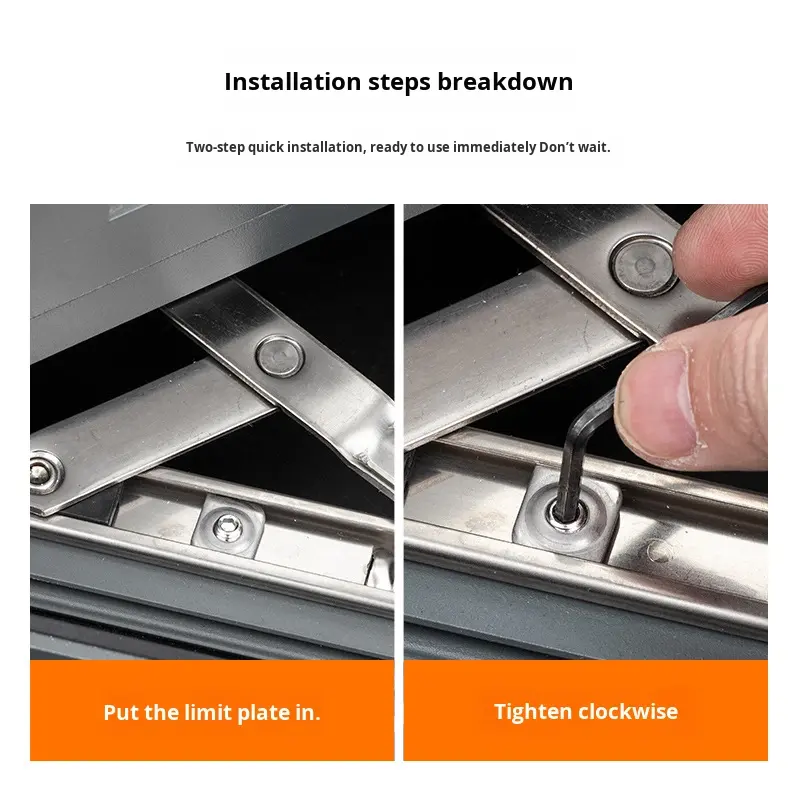 Installation steps breakdown

Two-step quick installation, ready to use immediately Don't wait.

Put the limit plate in.

Tighten clockwise