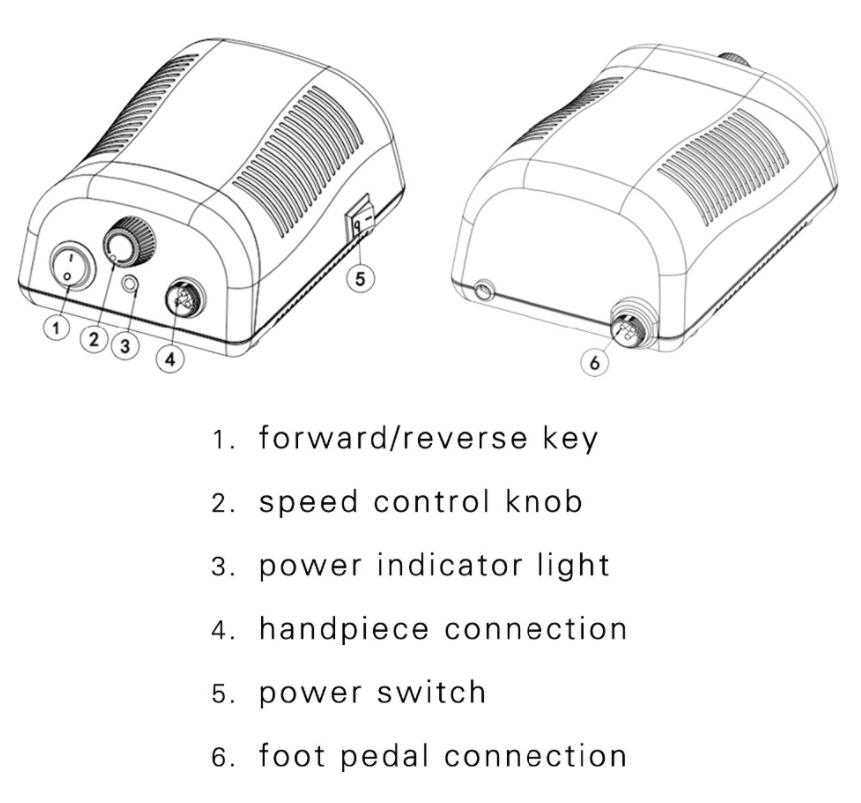 1
2
3
4
5
6

1. forward/reverse key
2. speed control knob
3. power indicator light
4. handpiece connection
5. power switch
6. foot pedal connection