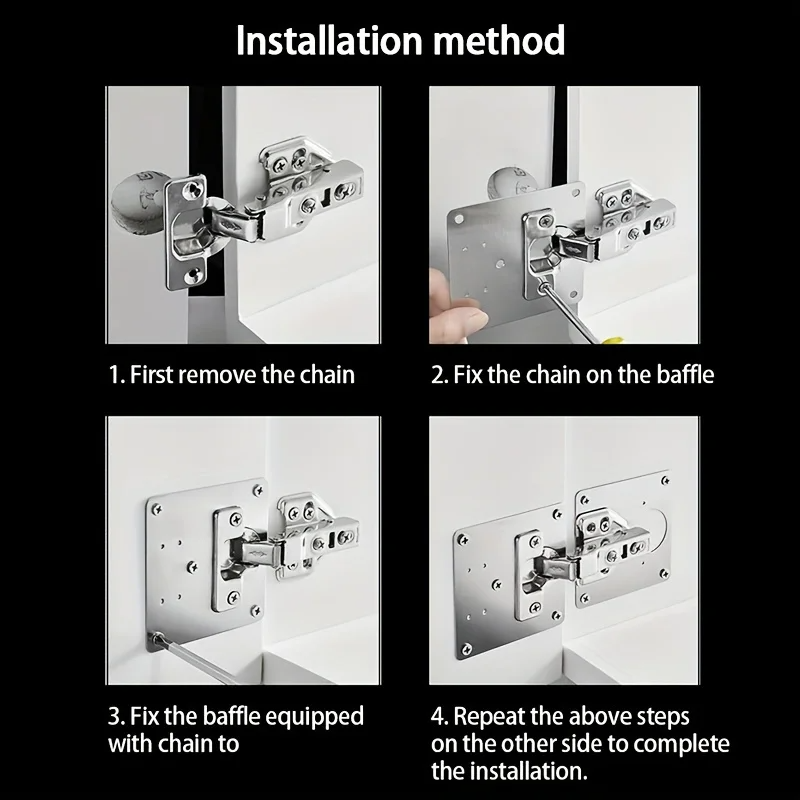 Installation method

1. First remove the chain

2. Fix the chain on the baffle

3. Fix the baffle equipped with chain to

4. Repeat the above steps on the other side to complete the installation.