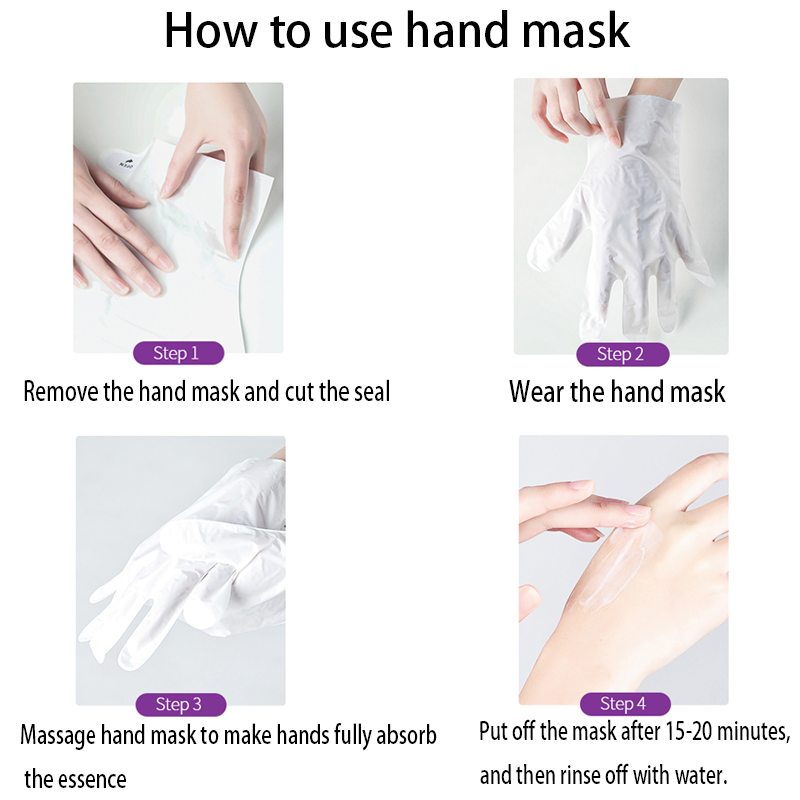 How to use hand mask

Step 1

Remove the hand mask and cut the seal

Step 2

Wear the hand mask

Step 3

Massage hand mask to make hands fully absorb the essence

Step 4

Put off the mask after 15-20 minutes, and then rinse off with water.