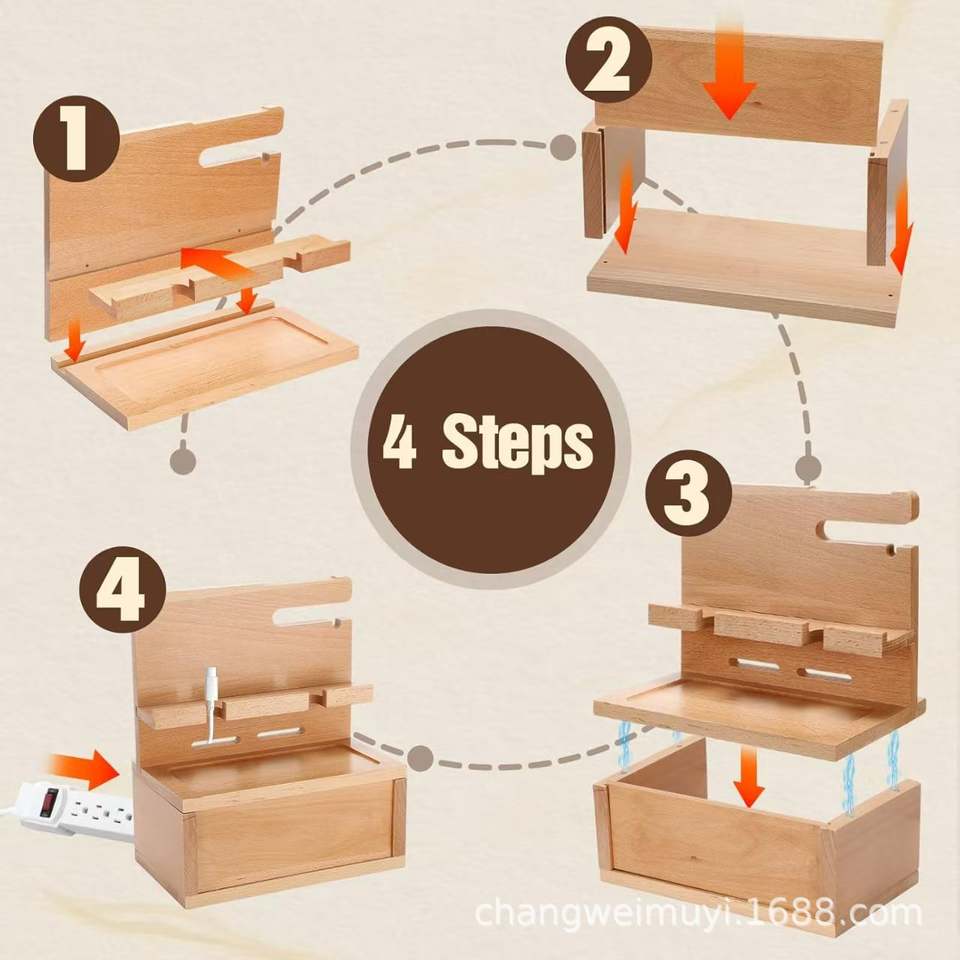 1

2

4 Steps

3

4

changweimuyi.1688.com