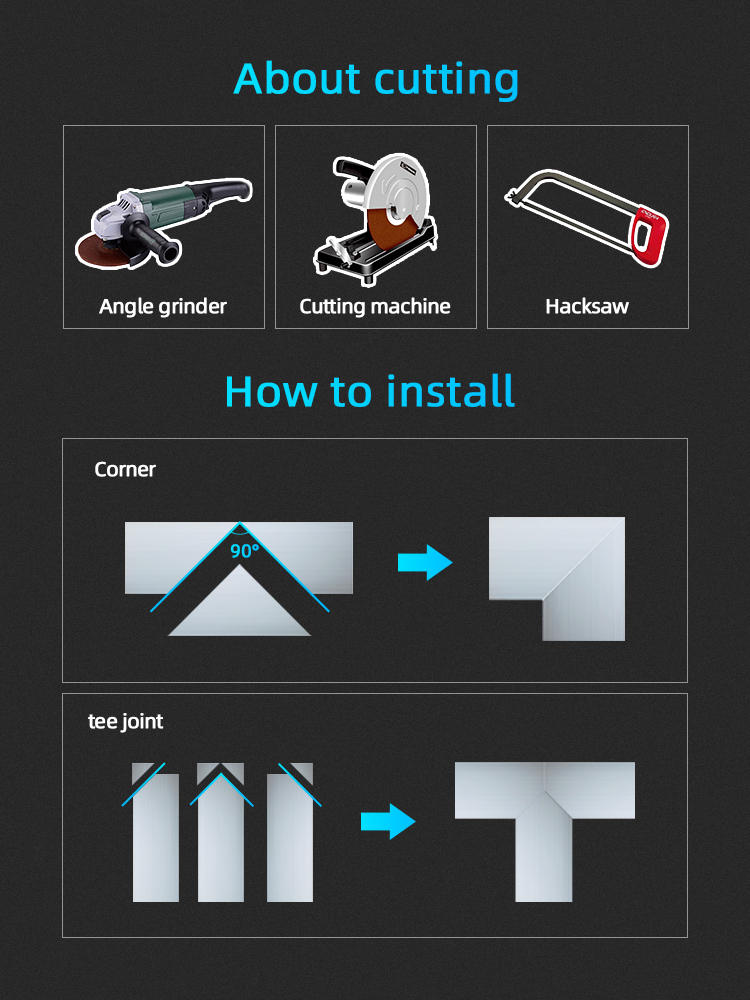 About cutting

Angle grinder

Cutting machine

Hacksaw

How to install

Corner

90°

tee joint