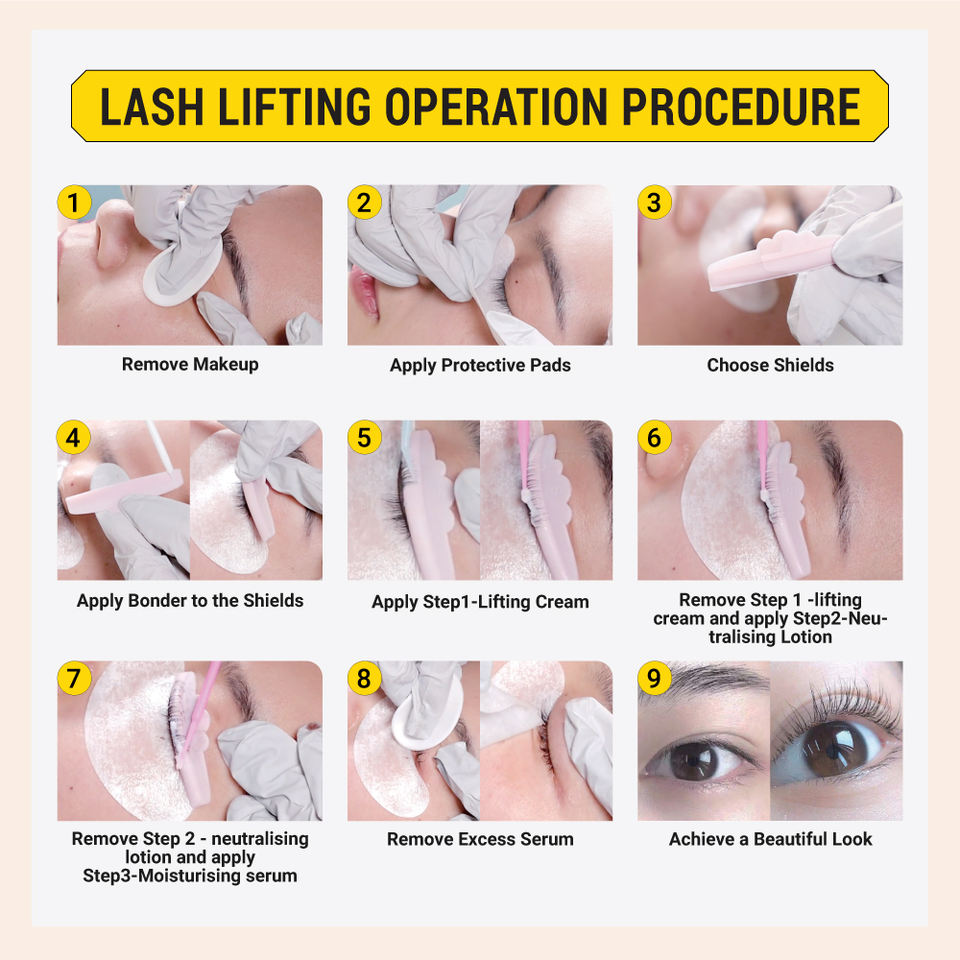 LASH LIFTING OPERATION PROCEDURE

1
Remove Makeup

2
Apply Protective Pads

3
Choose Shields

4
Apply Bonder to the Shields

5
Apply Step1-Lifting Cream

6
Remove Step 1 -lifting cream and apply Step2-Neutralising Lotion

7
Remove Step 2 - neutralising lotion and apply Step3-Moisturising serum

8
Remove Excess Serum

9
Achieve a Beautiful Look