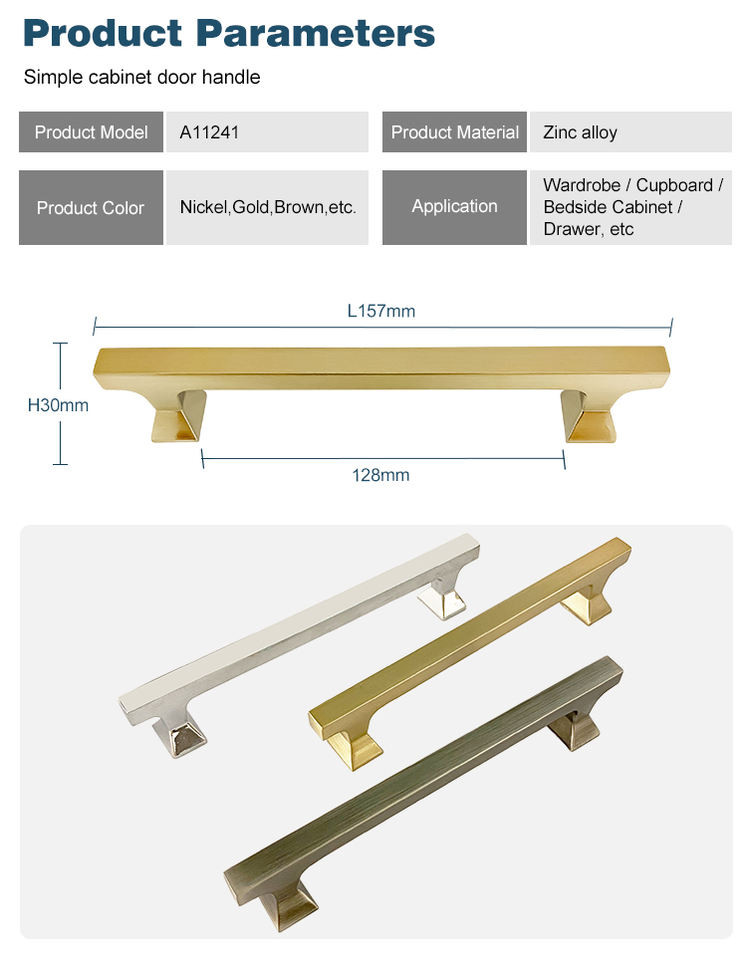 Product Parameters

Simple cabinet door handle

| Product Model | A11241 | Product Material | Zinc alloy |
|---|---|---|---|
| Product Color | Nickel,Gold,Brown,etc. | Application | Wardrobe / Cupboard / Bedside Cabinet / Drawer, etc |

L157mm

H30mm

128mm