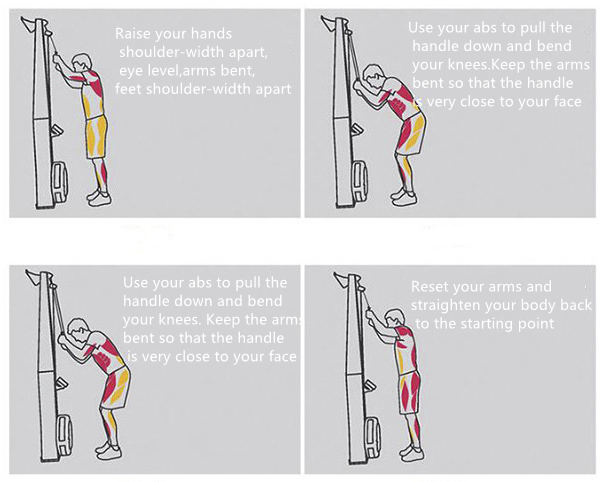 Raise your hands shoulder-width apart, eye level,arms bent, feet shoulder-width apart

Use your abs to pull the handle down and bend your knees.Keep the arms bent so that the handle is very close to your face

Use your abs to pull the handle down and bend your knees. Keep the arms bent so that the handle is very close to your face

Reset your arms and straighten your body back to the starting point