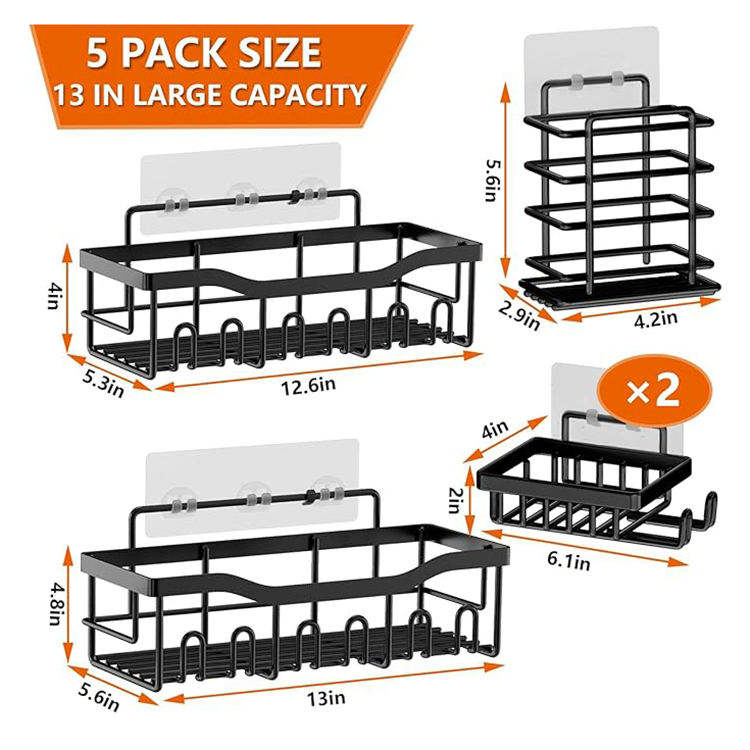 5 PACK SIZE
13 IN LARGE CAPACITY

4in
5.3in
12.6in

5.6in
2.9in
4.2in

×2
4in
2in
6.1in

4.8in
5.6in
13in