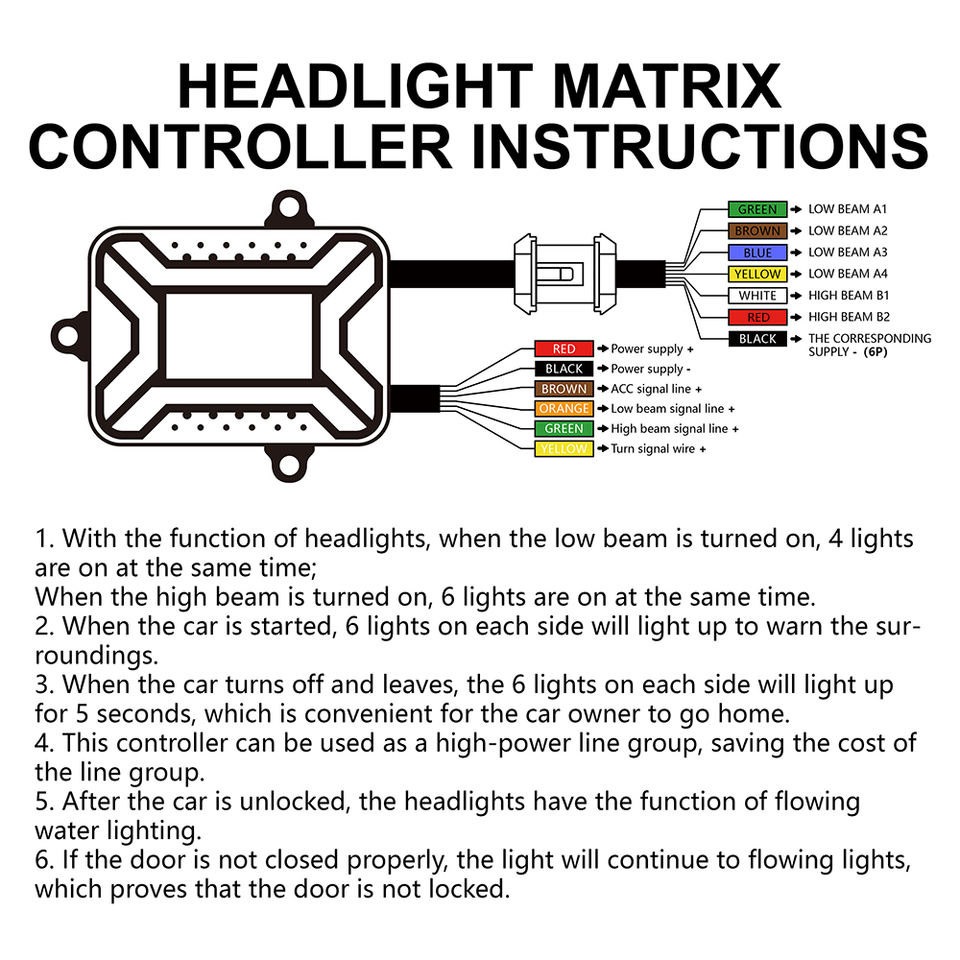 HEADLIGHT MATRIX CONTROLLER INSTRUCTIONS

GREEN → LOW BEAM A1
BROWN → LOW BEAM A2
BLUE → LOW BEAM A3
YELLOW → LOW BEAM A4
WHITE → HIGH BEAM B1
RED → HIGH BEAM B2
BLACK → THE CORRESPONDING SUPPLY - (6P)

RED → Power supply +
BLACK → Power supply -
BROWN → ACC signal line +
ORANGE → Low beam signal line +
GREEN → High beam signal line +
YELLOW → Turn signal wire +

1. With the function of headlights, when the low beam is turned on, 4 lights are on at the same time;
When the high beam is turned on, 6 lights are on at the same time.
2. When the car is started, 6 lights on each side will light up to warn the surroundings.
3. When the car turns off and leaves, the 6 lights on each side will light up for 5 seconds, which is convenient for the car owner to go home.
4. This controller can be used as a high-power line group, saving the cost of the line group.
5. After the car is unlocked, the headlights have the function of flowing water lighting.
6. If the door is not closed properly, the light will continue to flowing lights, which proves that the door is not locked.