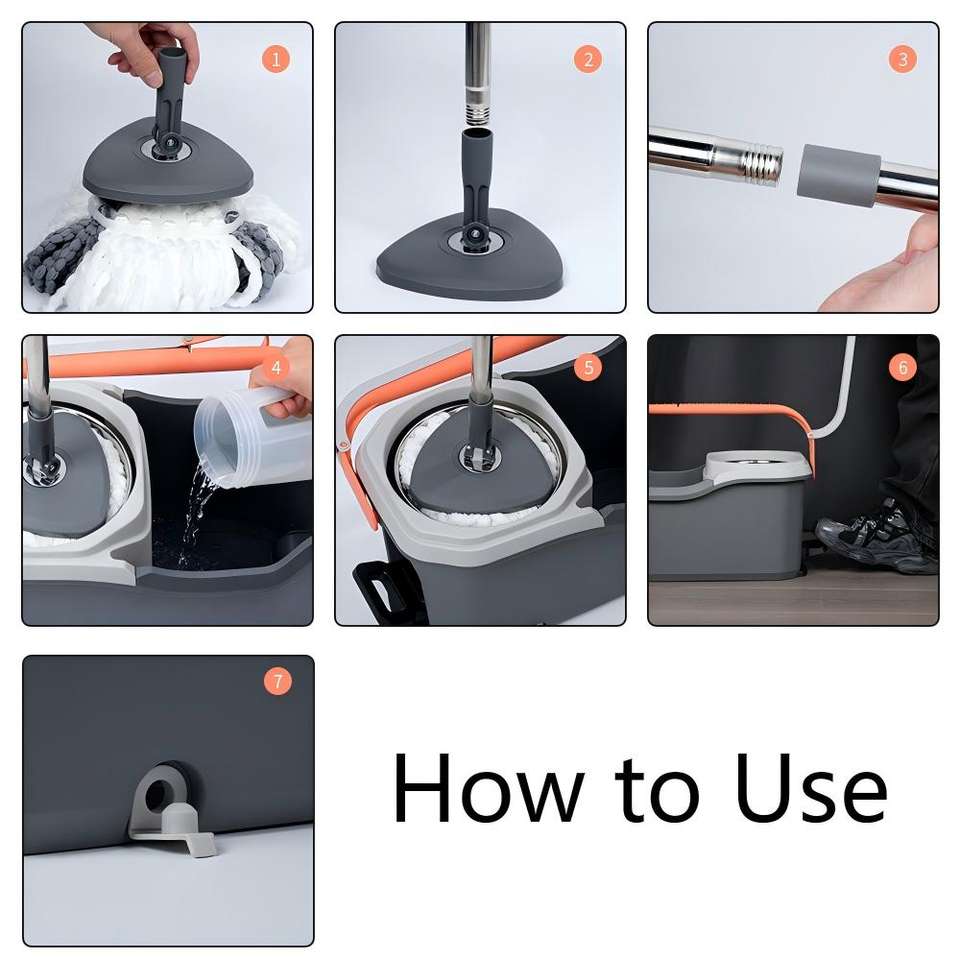 1

2

3

4

5

6

7

How to Use