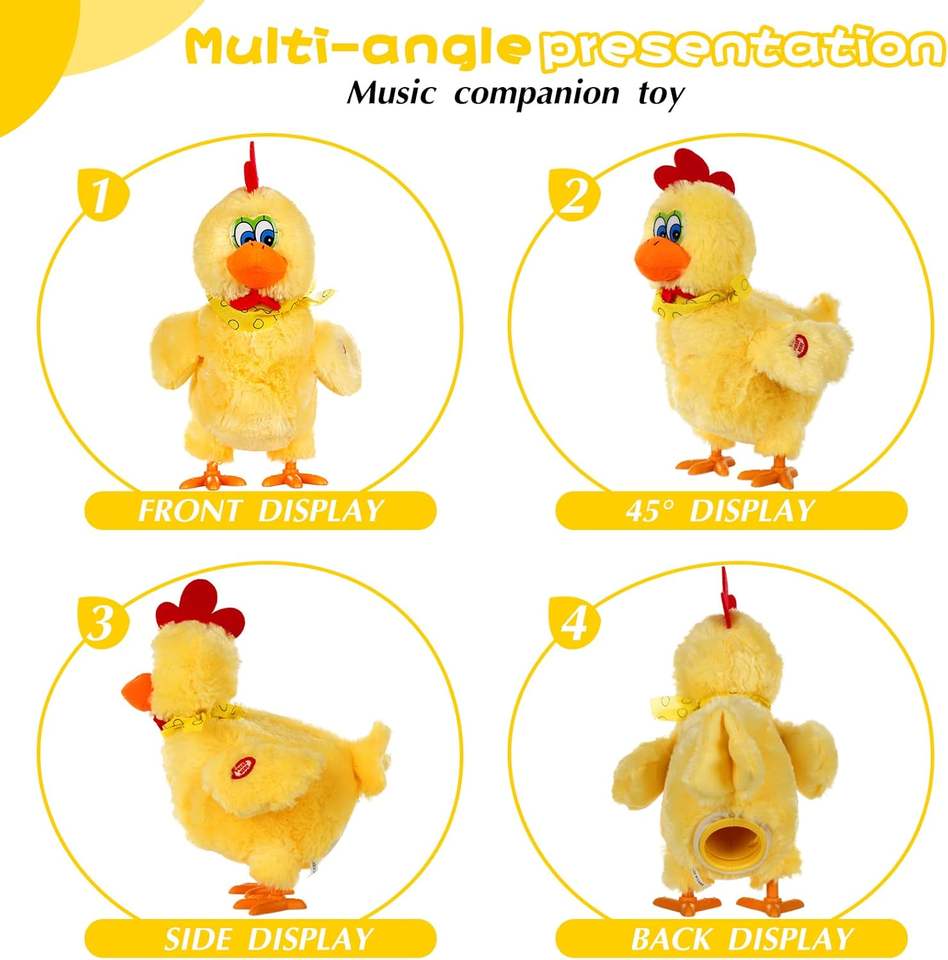 Multi-angle presentation
Music companion toy

1

FRONT DISPLAY

2

45° DISPLAY

3

SIDE DISPLAY

4

BACK DISPLAY