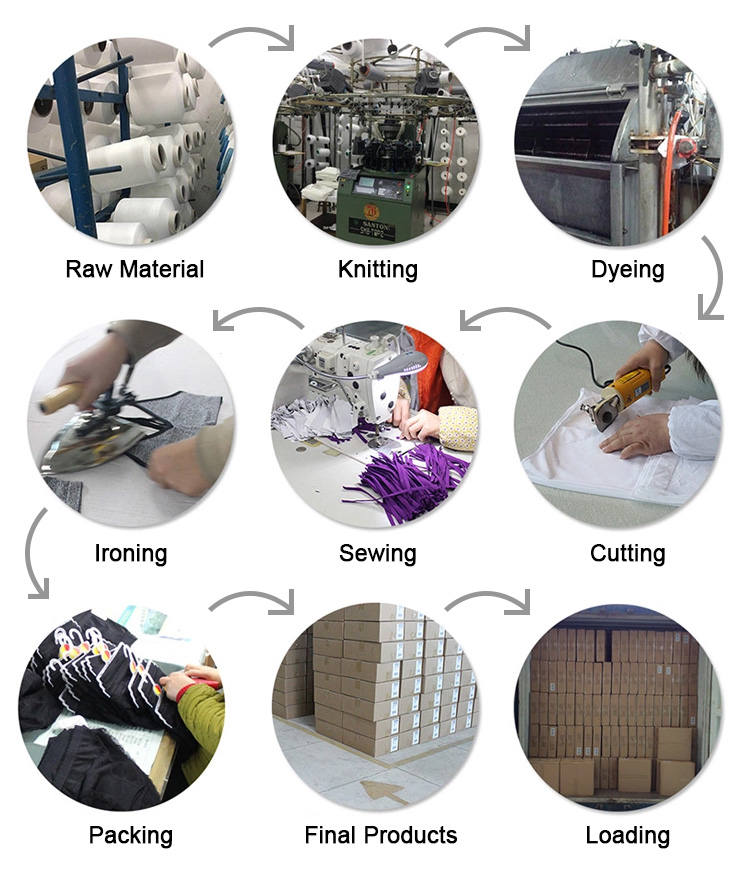 SANTONI

Raw Material

Knitting

Dyeing

Ironing

Sewing

Cutting

Packing

Final Products

Loading