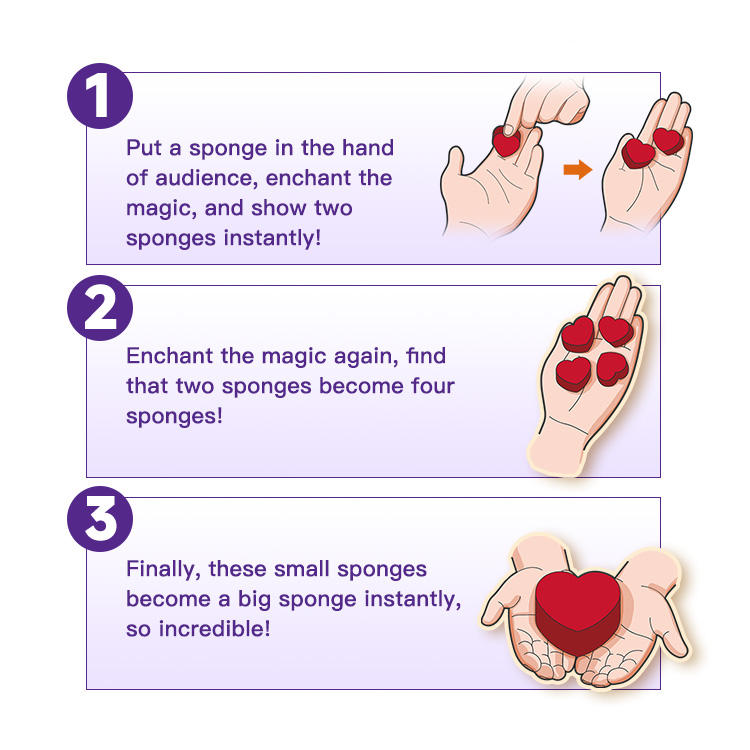 1
Put a sponge in the hand of audience, enchant the magic, and show two sponges instantly!

2
Enchant the magic again, find that two sponges become four sponges!

3
Finally, these small sponges become a big sponge instantly, so incredible!