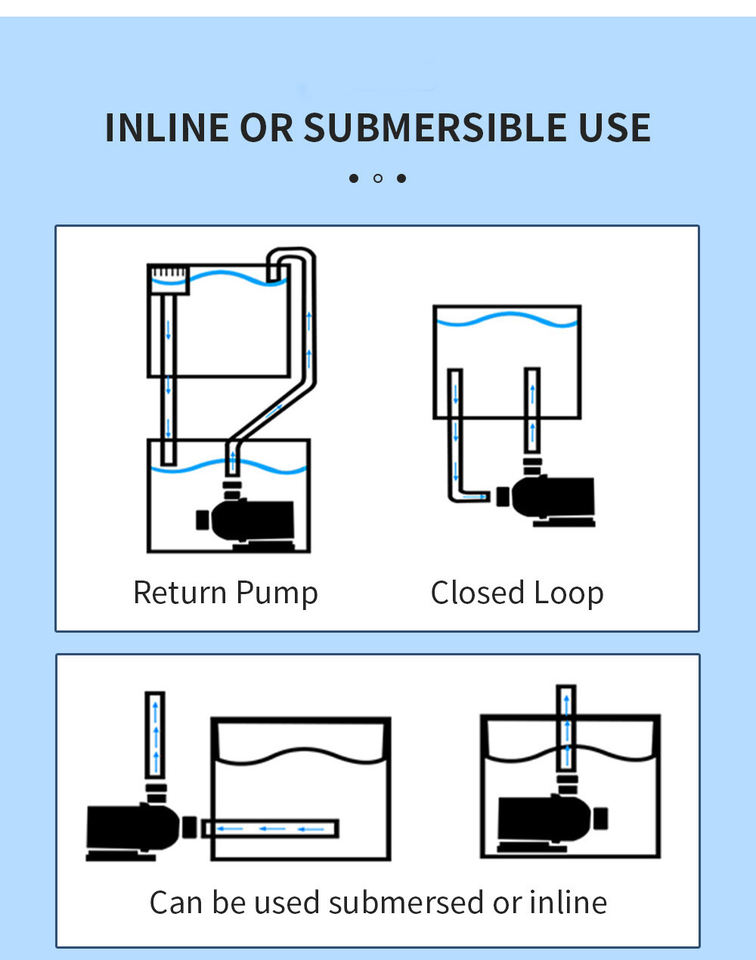 INLINE OR SUBMERSIBLE USE

Return Pump

Closed Loop

Can be used submersed or inline