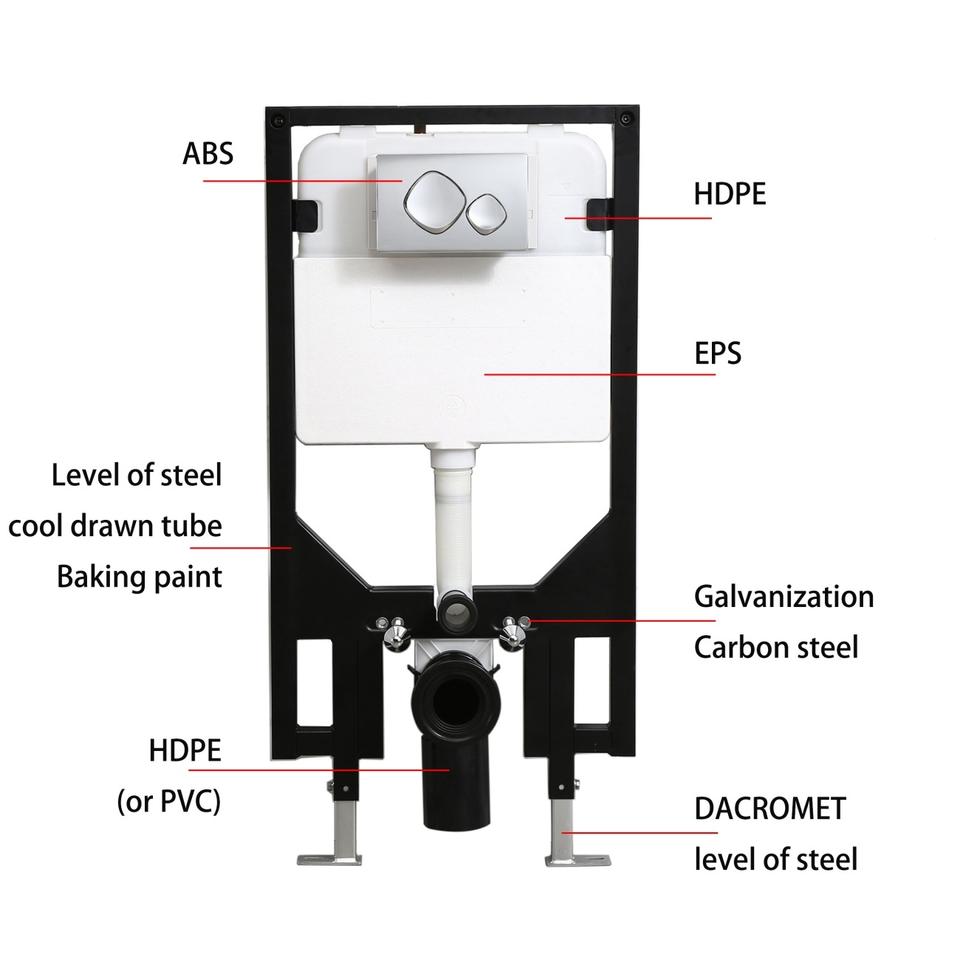 ABS

HDPE

EPS

Level of steel
cool drawn tube
Baking paint

Galvanization
Carbon steel

HDPE
(or PVC)

DACROMET
level of steel