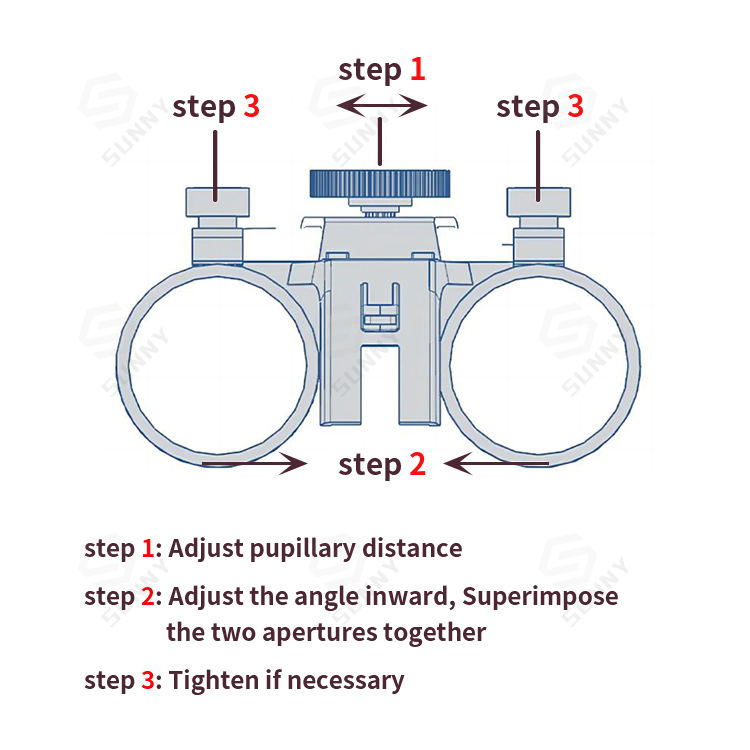 step 1

step 3

step 3

step 2

step 1: Adjust pupillary distance

step 2: Adjust the angle inward, Superimpose the two apertures together

step 3: Tighten if necessary

SUNNY