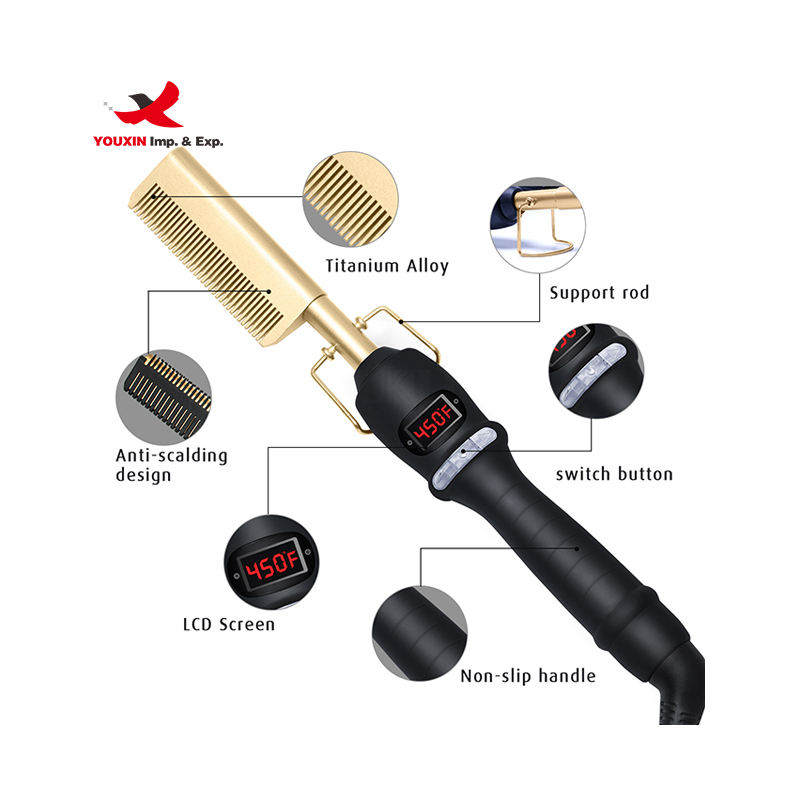 YOUXIN Imp. & Exp.

Titanium Alloy

Support rod

Anti-scalding design

450F

switch button

450F

LCD Screen

Non-slip handle