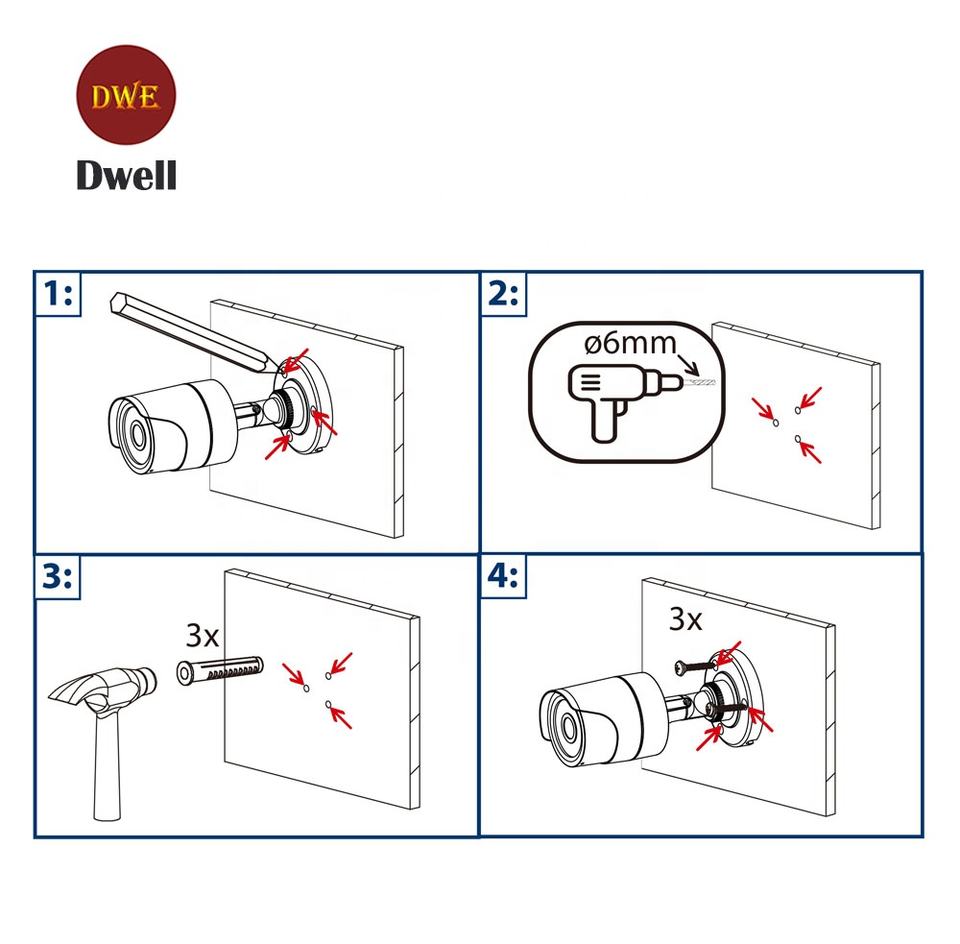 DWE
Dwell

1:

2:
ø6mm

3:
3x

4:
3x