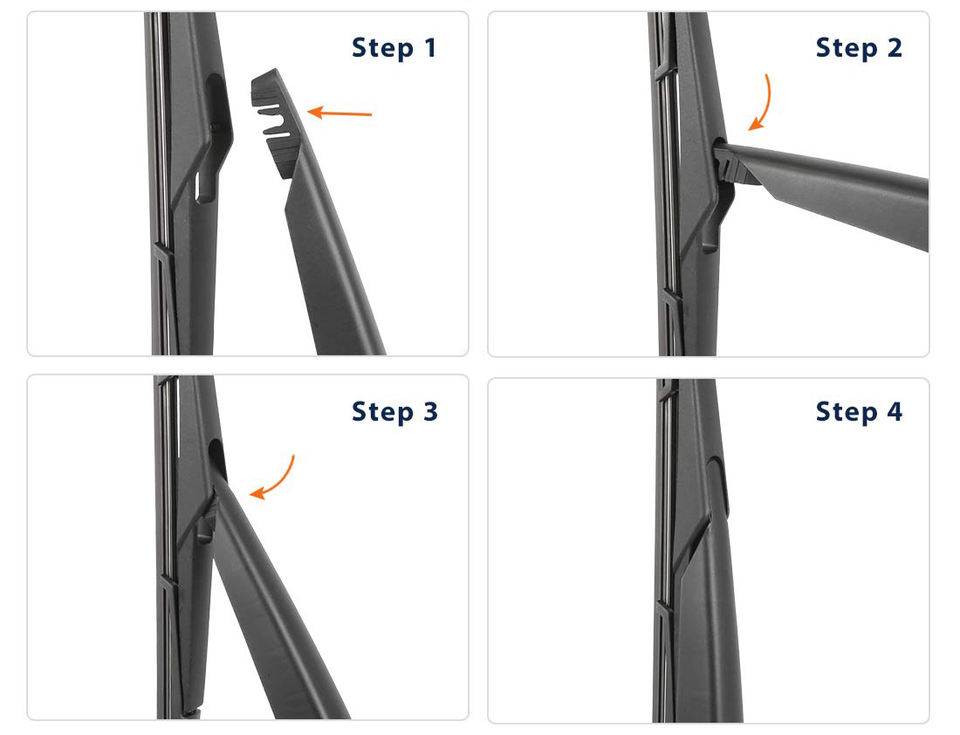 Step 1

Step 2

Step 3

Step 4