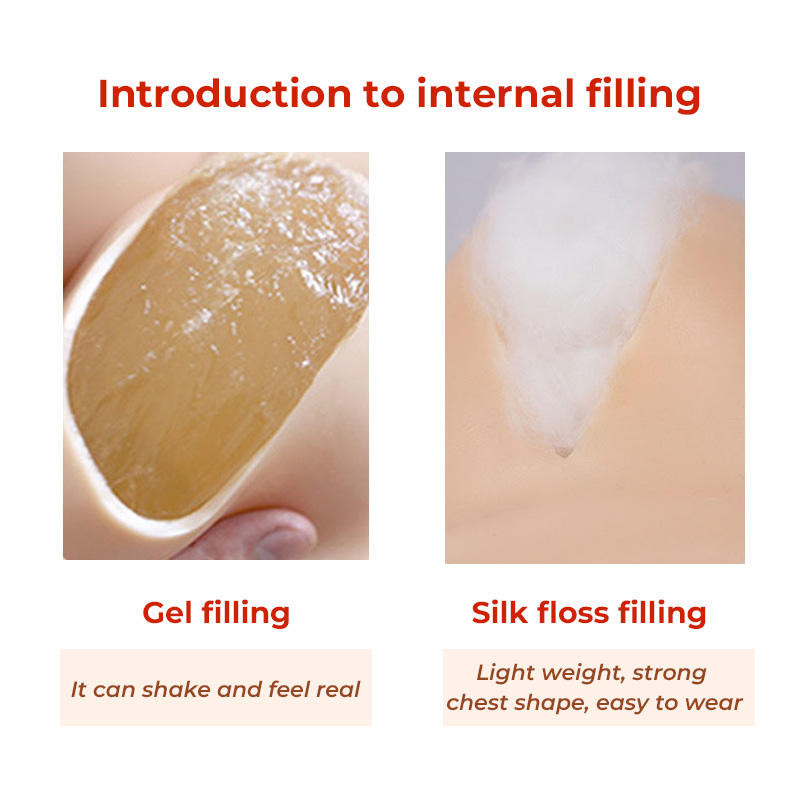 Introduction to internal filling

Gel filling

It can shake and feel real

Silk floss filling

Light weight, strong chest shape, easy to wear