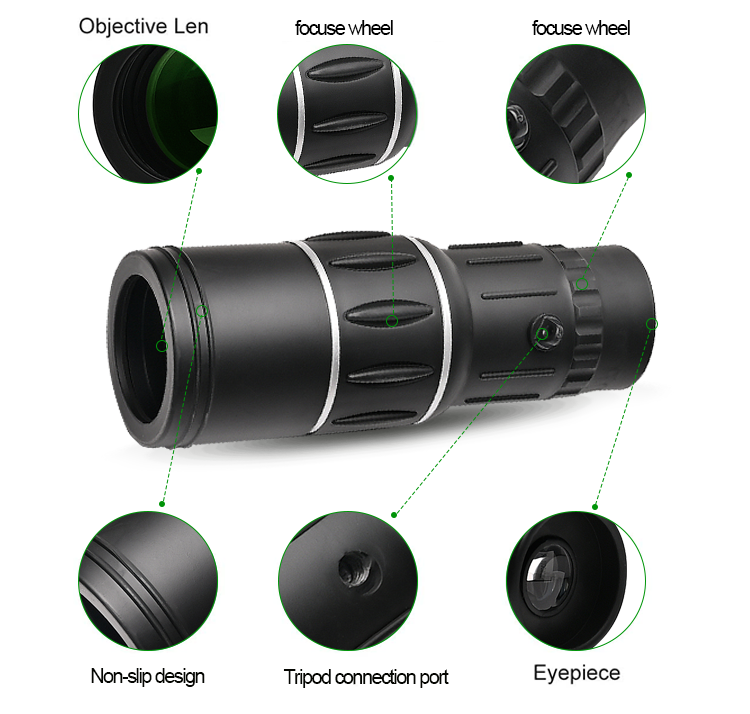 Objective Len

focuse wheel

focuse wheel

Non-slip design

Tripod connection port

Eyepiece