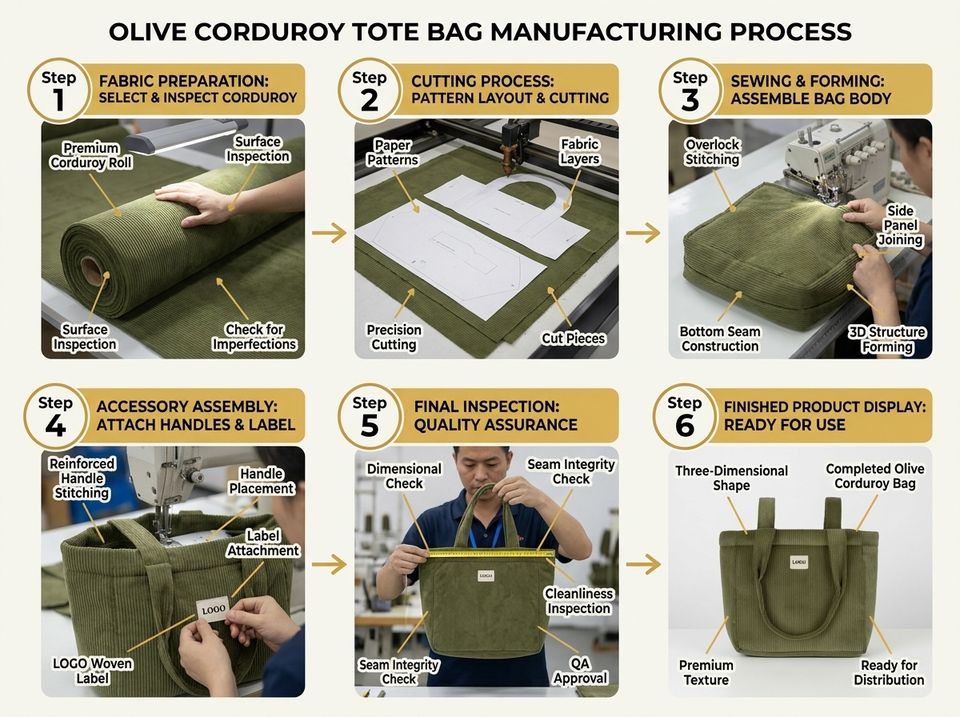 OLIVE CORDUROY TOTE BAG MANUFACTURING PROCESS

Step 1
FABRIC PREPARATION: SELECT & INSPECT CORDUROY

Premium Corduroy Roll
Surface Inspection
Surface Inspection
Check for Imperfections

Step 2
CUTTING PROCESS: PATTERN LAYOUT & CUTTING

Paper Patterns
Fabric Layers
Precision Cutting
Cut Pieces

Step 3
SEWING & FORMING: ASSEMBLE BAG BODY

Overlock Stitching
Side Panel Joining
Bottom Seam Construction
3D Structure Forming

Step 4
ACCESSORY ASSEMBLY: ATTACH HANDLES & LABEL

Reinforced Handle Stitching
Handle Placement
Label Attachment
LOGO
LOGO Woven Label

Step 5
FINAL INSPECTION: QUALITY ASSURANCE

Dimensional Check
Seam Integrity Check
LOGO
Cleanliness Inspection
Seam Integrity Check
QA Approval

Step 6
FINISHED PRODUCT DISPLAY: READY FOR USE

Three-Dimensional Shape
Completed Olive Corduroy Bag
LOGO
Premium Texture
Ready for Distribution