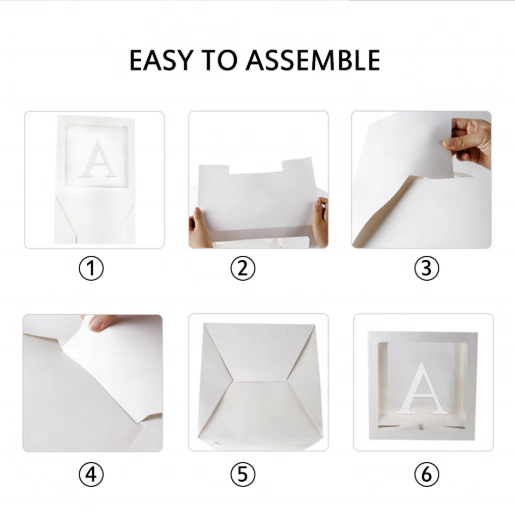 EASY TO ASSEMBLE

A

①

②

③

④

⑤

A

⑥