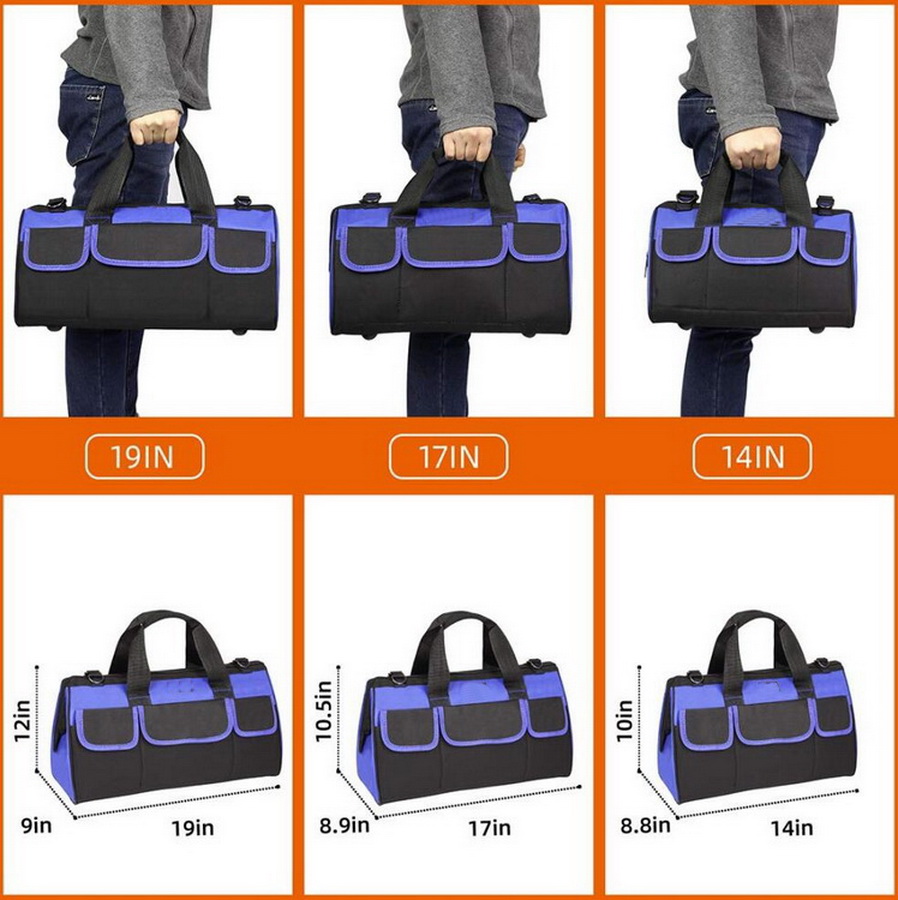 19IN

17IN

14IN

12in
9in
19in

10.5in
8.9in
17in

10in
8.8in
14in