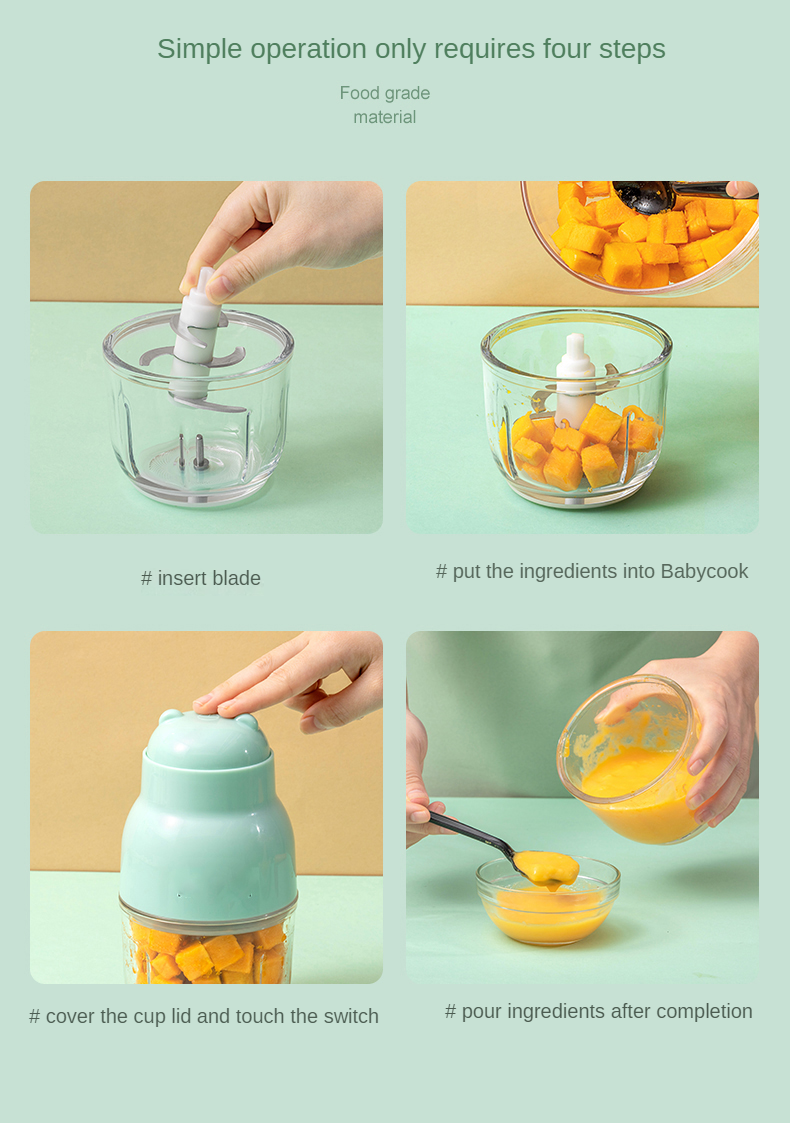 Simple operation only requires four steps

Food grade
material

# insert blade

# put the ingredients into Babycook

# cover the cup lid and touch the switch

# pour ingredients after completion