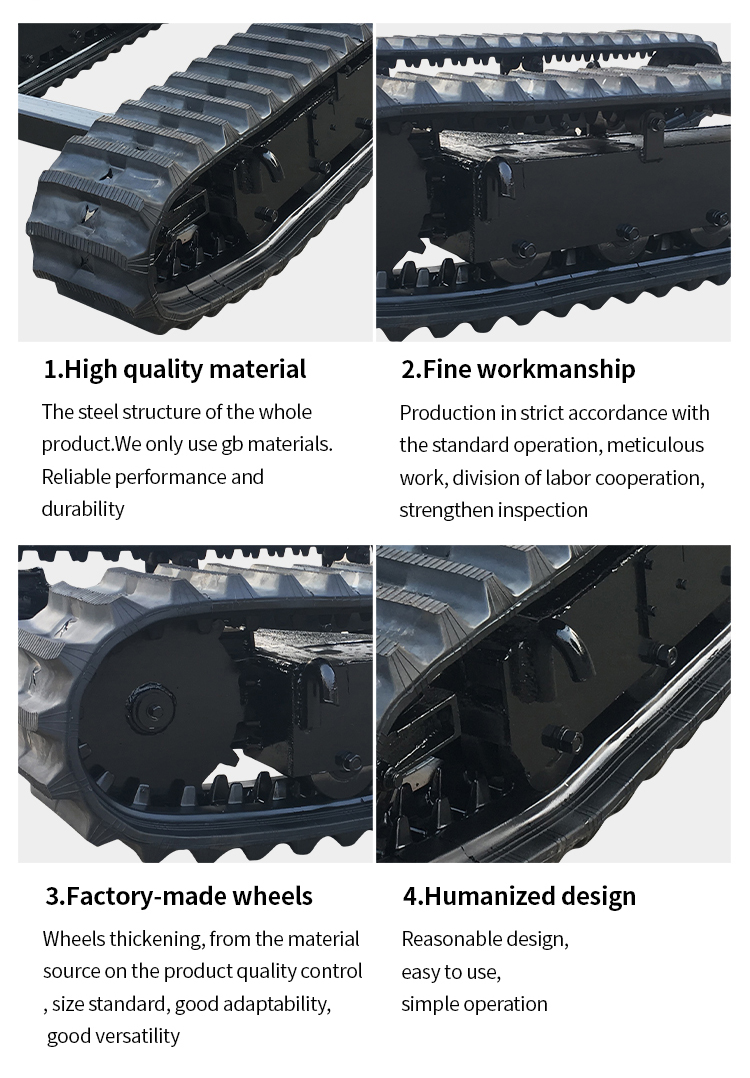 1.High quality material

The steel structure of the whole product.We only use gb materials. Reliable performance and durability

2.Fine workmanship

Production in strict accordance with the standard operation, meticulous work, division of labor cooperation, strengthen inspection

3.Factory-made wheels

Wheels thickening, from the material source on the product quality control , size standard, good adaptability, good versatility

4.Humanized design

Reasonable design, easy to use, simple operation