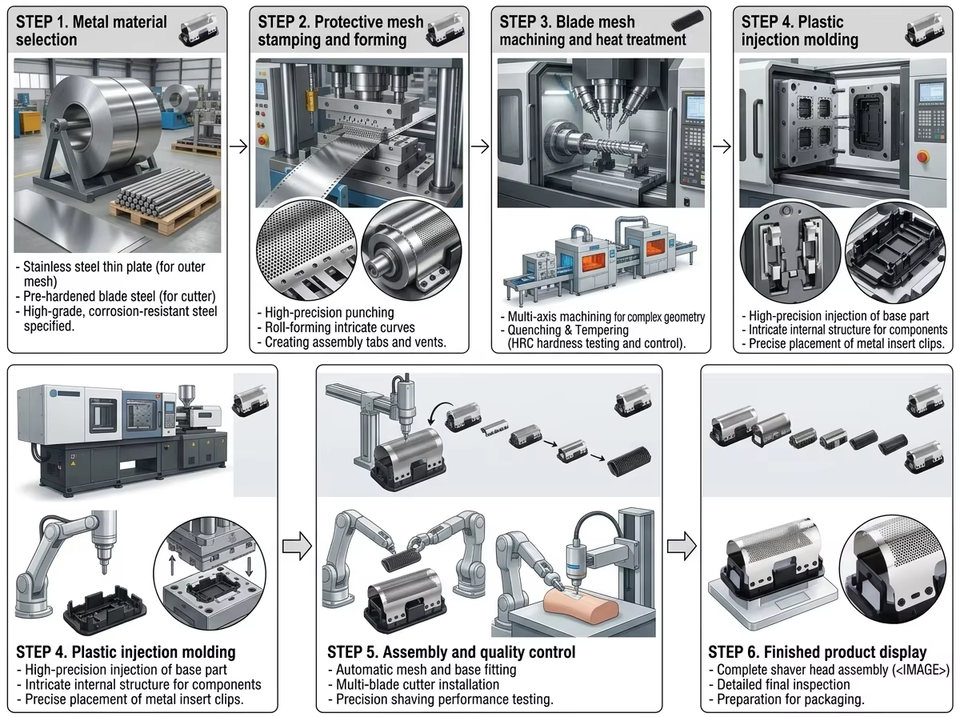 STEP 1. Metal material selection

- Stainless steel thin plate (for outer mesh)
- Pre-hardened blade steel (for cutter)
- High-grade, corrosion-resistant steel specified.

STEP 2. Protective mesh stamping and forming

- High-precision punching
- Roll-forming intricate curves
- Creating assembly tabs and vents.

STEP 3. Blade mesh machining and heat treatment

- Multi-axis machining for complex geometry
- Quenching & Tempering (HRC hardness testing and control).

STEP 4. Plastic injection molding

- High-precision injection of base part
- Intricate internal structure for components
- Precise placement of metal insert clips.

STEP 4. Plastic injection molding
- High-precision injection of base part
- Intricate internal structure for components
- Precise placement of metal insert clips.

STEP 5. Assembly and quality control
- Automatic mesh and base fitting
- Multi-blade cutter installation
- Precision shaving performance testing.

STEP 6. Finished product display
- Complete shaver head assembly (<IMAGE>)
- Detailed final inspection
- Preparation for packaging.