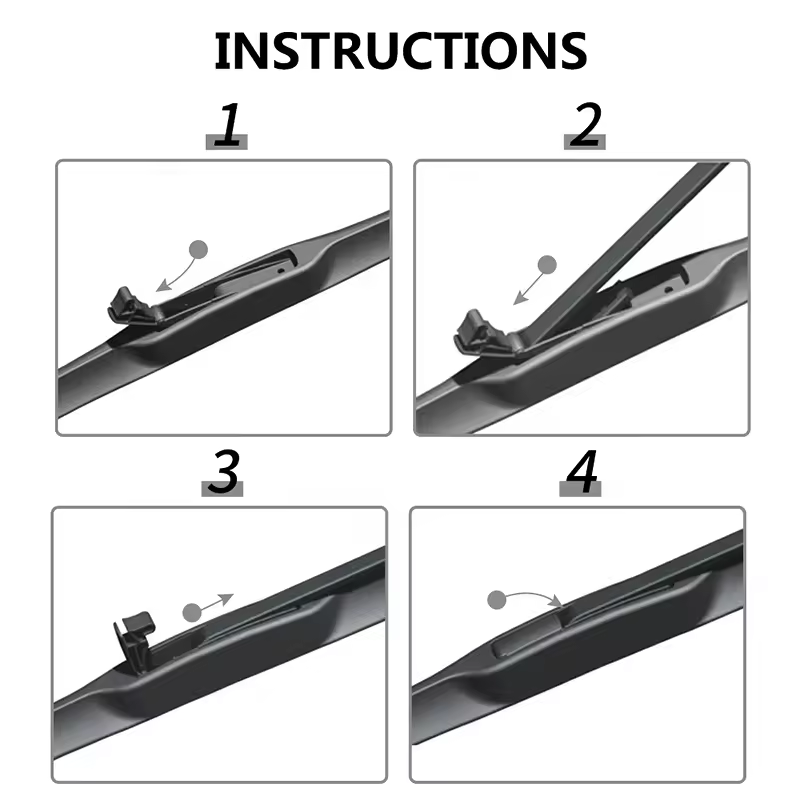 INSTRUCTIONS

1

2

3

4