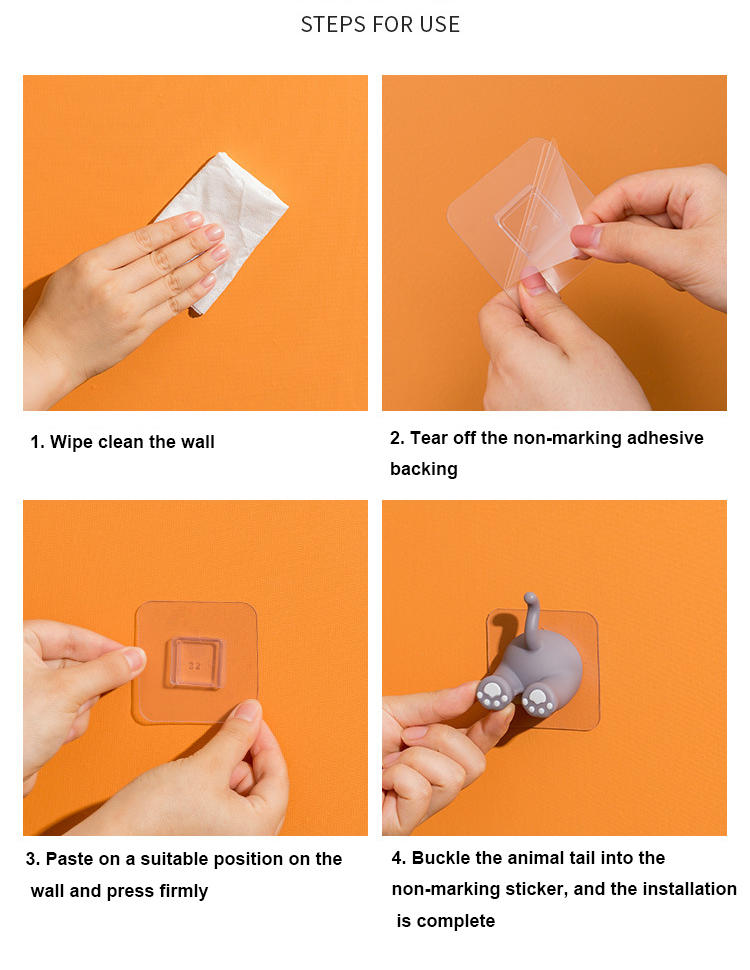 STEPS FOR USE

1. Wipe clean the wall

2. Tear off the non-marking adhesive backing

32

3. Paste on a suitable position on the wall and press firmly

4. Buckle the animal tail into the non-marking sticker, and the installation is complete