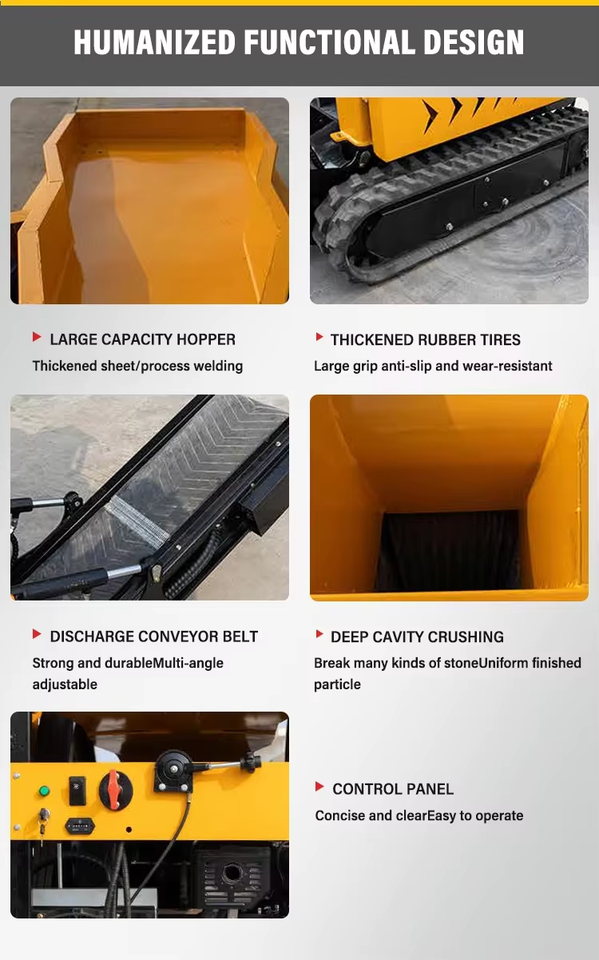 HUMANIZED FUNCTIONAL DESIGN

LARGE CAPACITY HOPPER
Thickened sheet/process welding

THICKENED RUBBER TIRES
Large grip anti-slip and wear-resistant

DISCHARGE CONVEYOR BELT
Strong and durableMulti-angle adjustable

DEEP CAVITY CRUSHING
Break many kinds of stoneUniform finished particle

CONTROL PANEL
Concise and clearEasy to operate